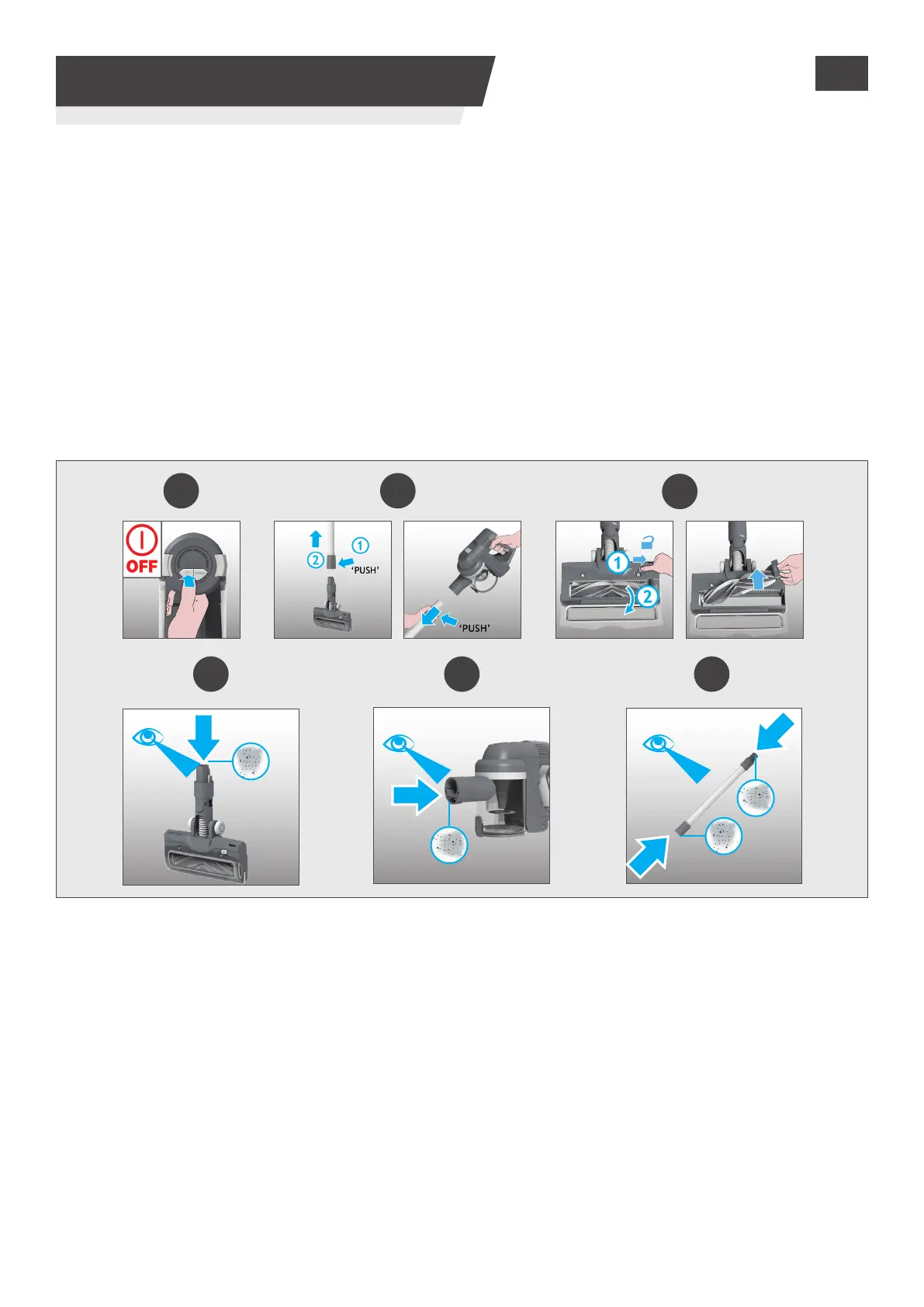 OFF

1

2

'PUSH'

'PUSH'

1

2