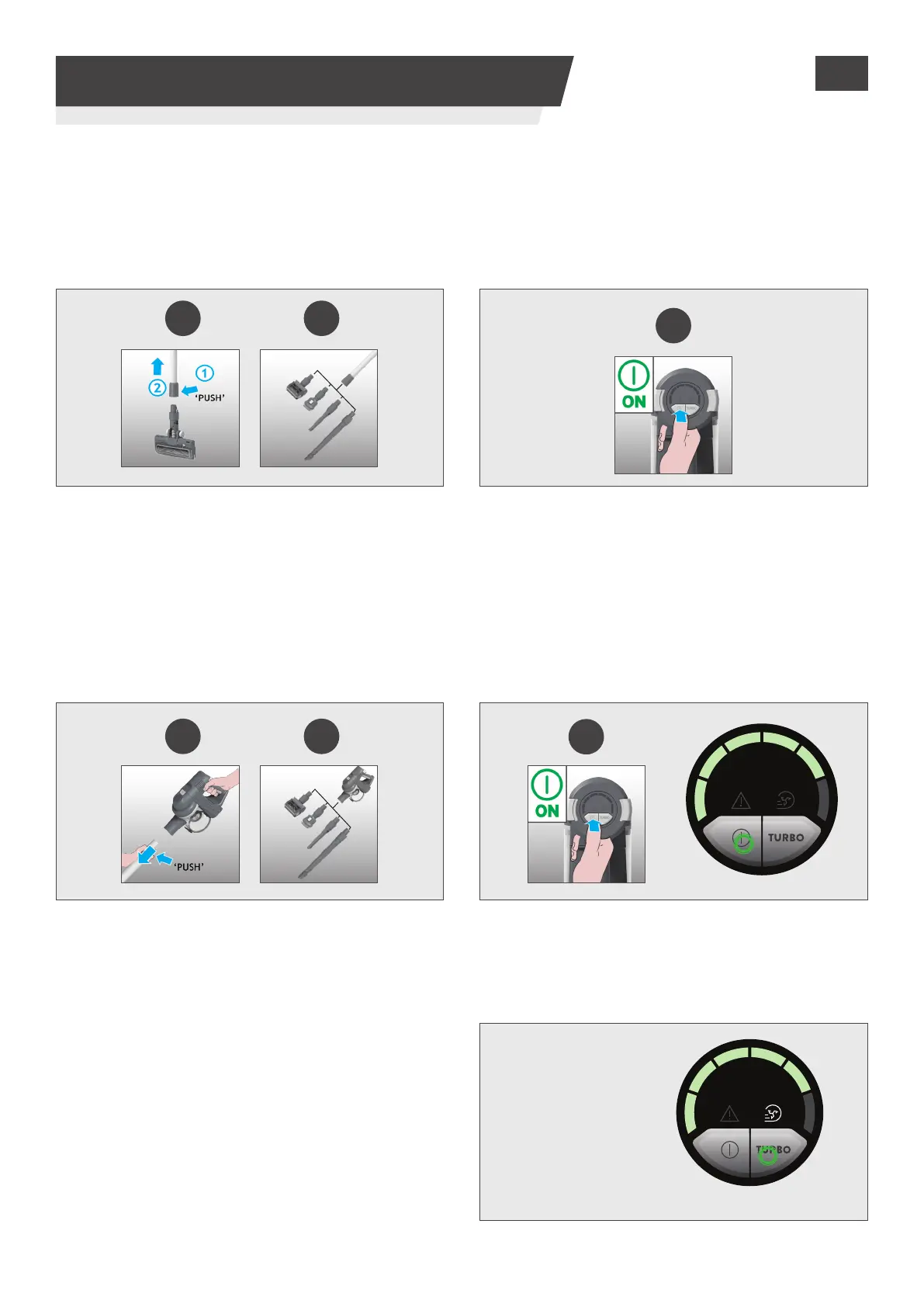 1

2

'PUSH'

ON

'PUSH'

ON

TURBO

TURBO