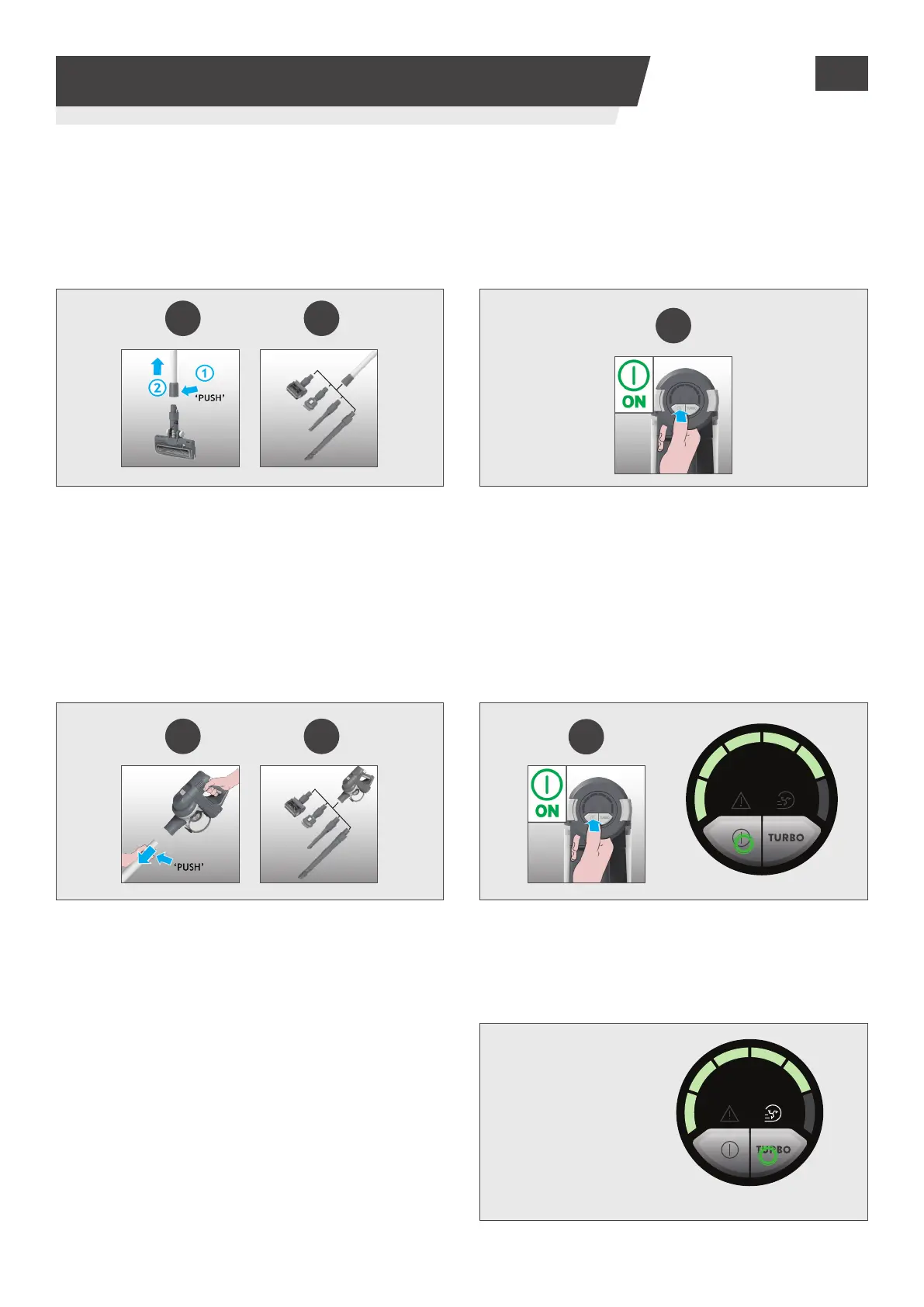 1
2
'PUSH'

ON

'PUSH'

ON
TURBO

TURBO