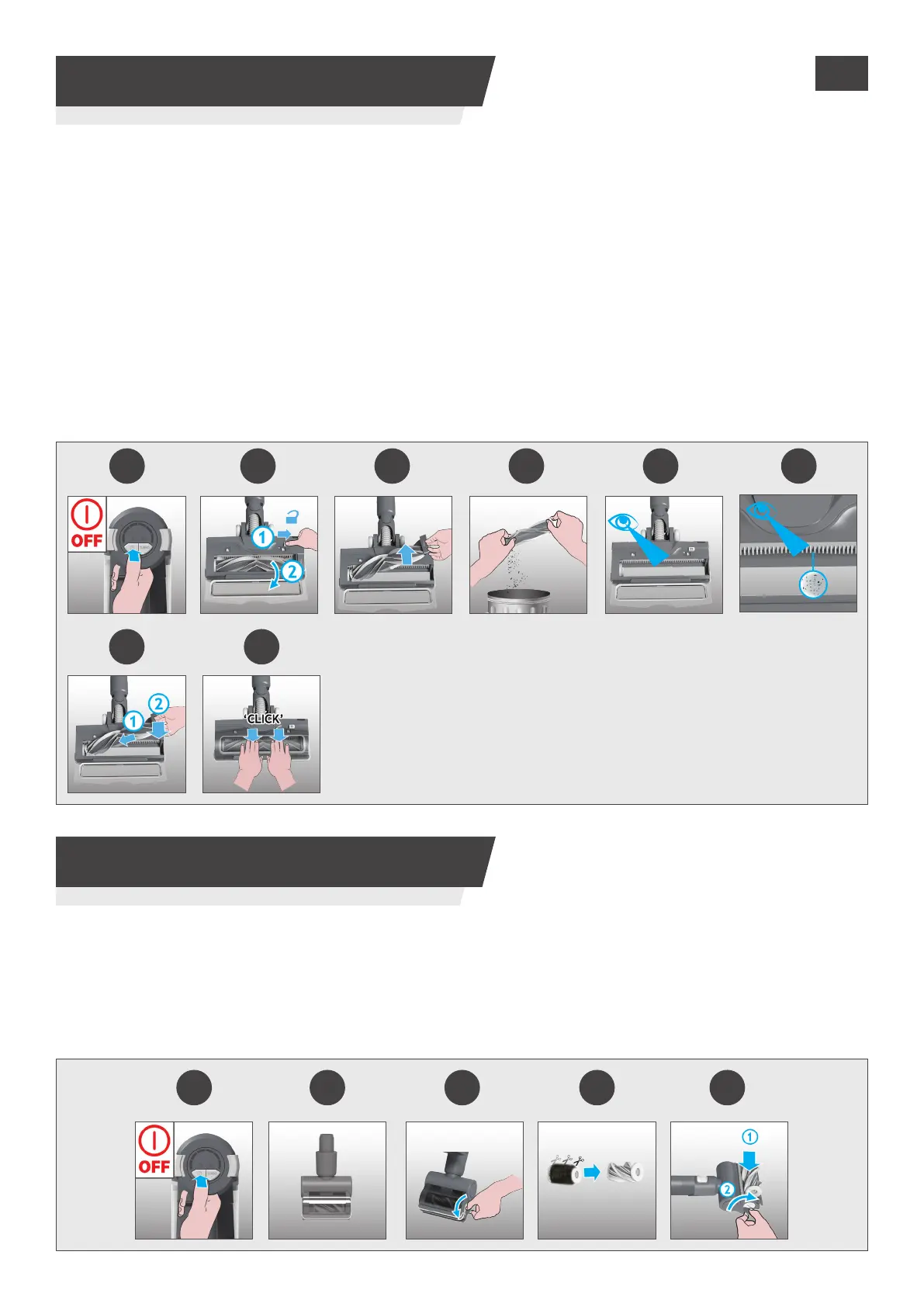 OFF

1

2

1

2

'CLICK'

OFF

1

2