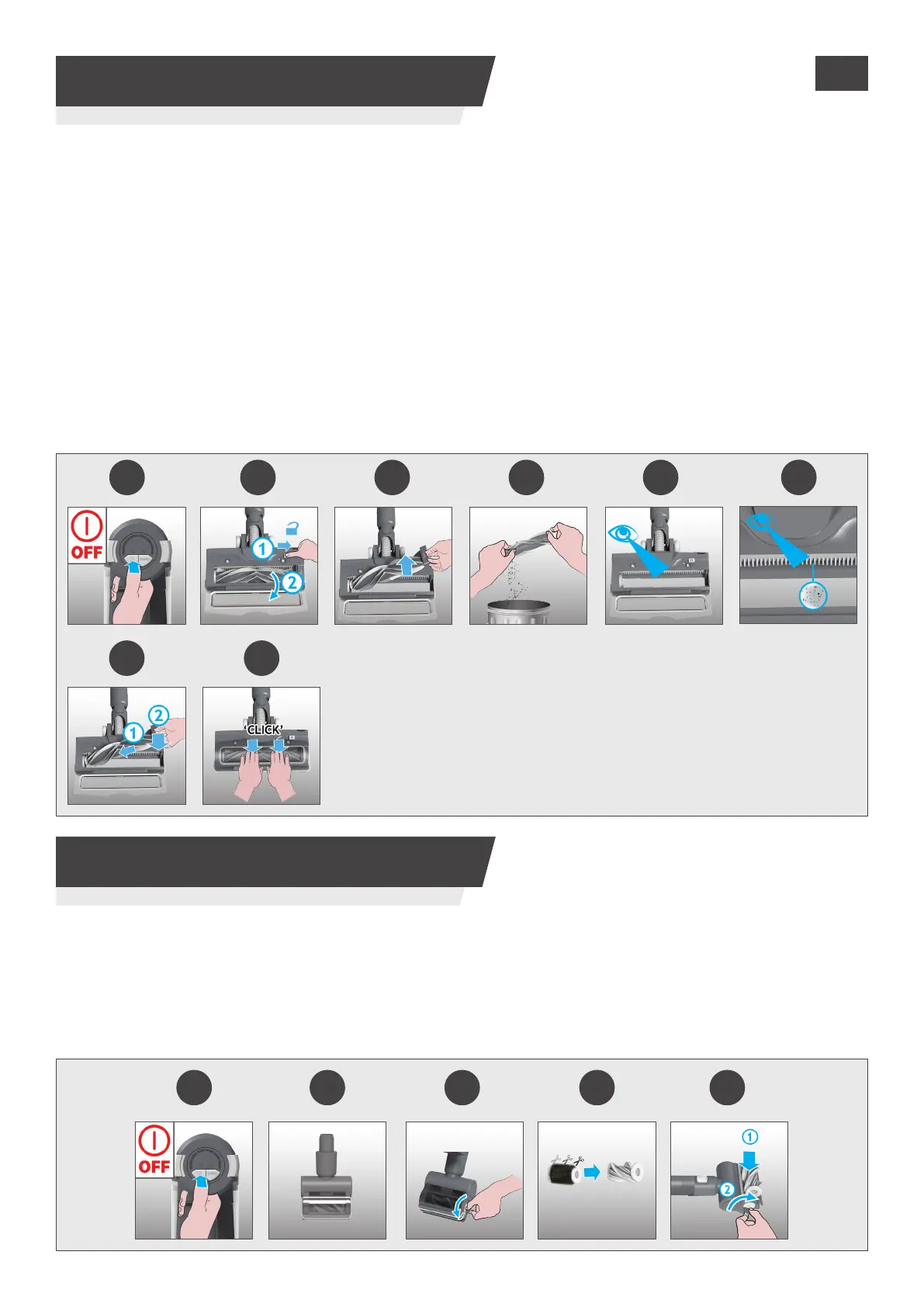 OFF

1

2

1

2

'CLICK'

OFF

1

2