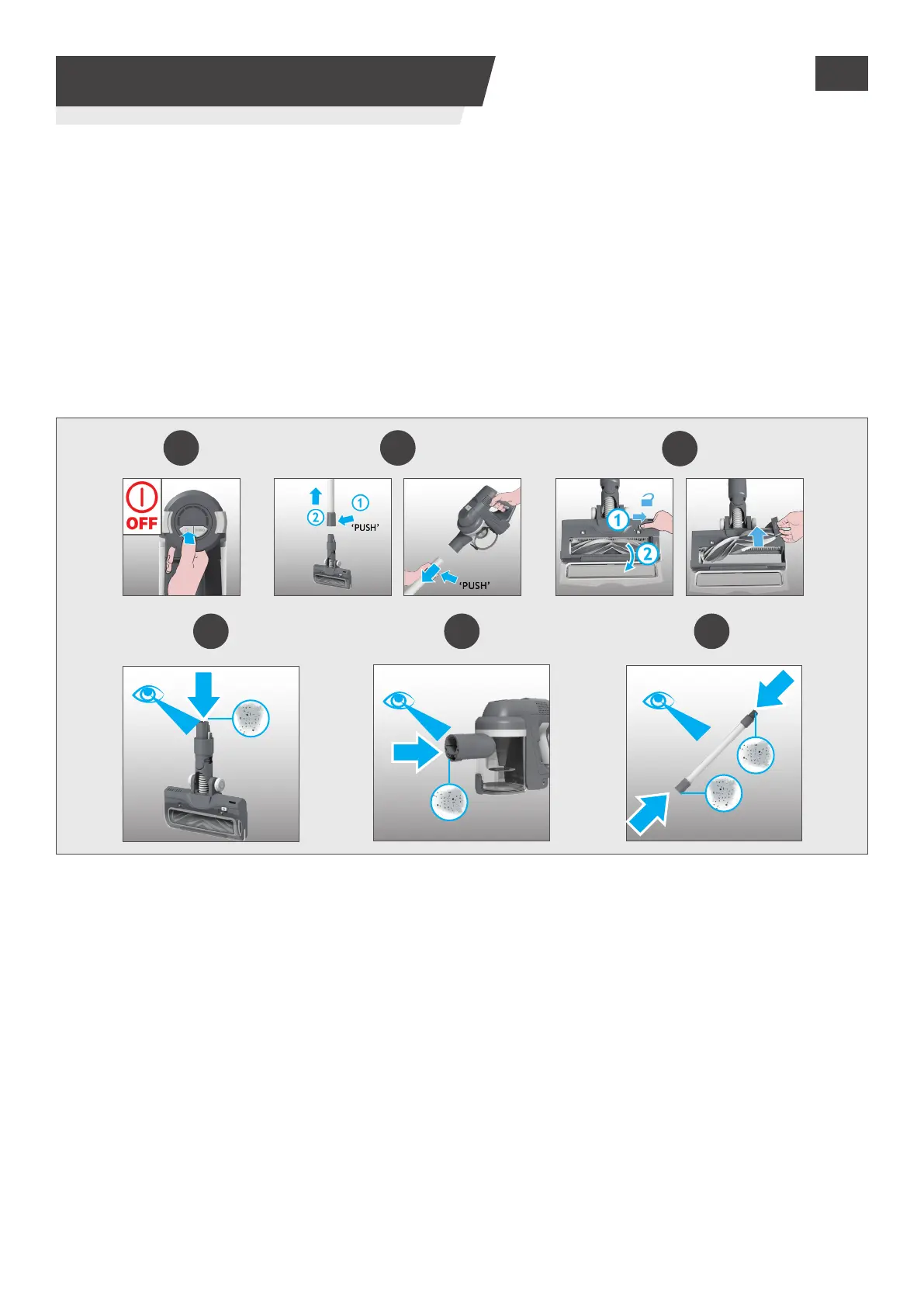 OFF

①
②
'PUSH'

'PUSH'

①
②