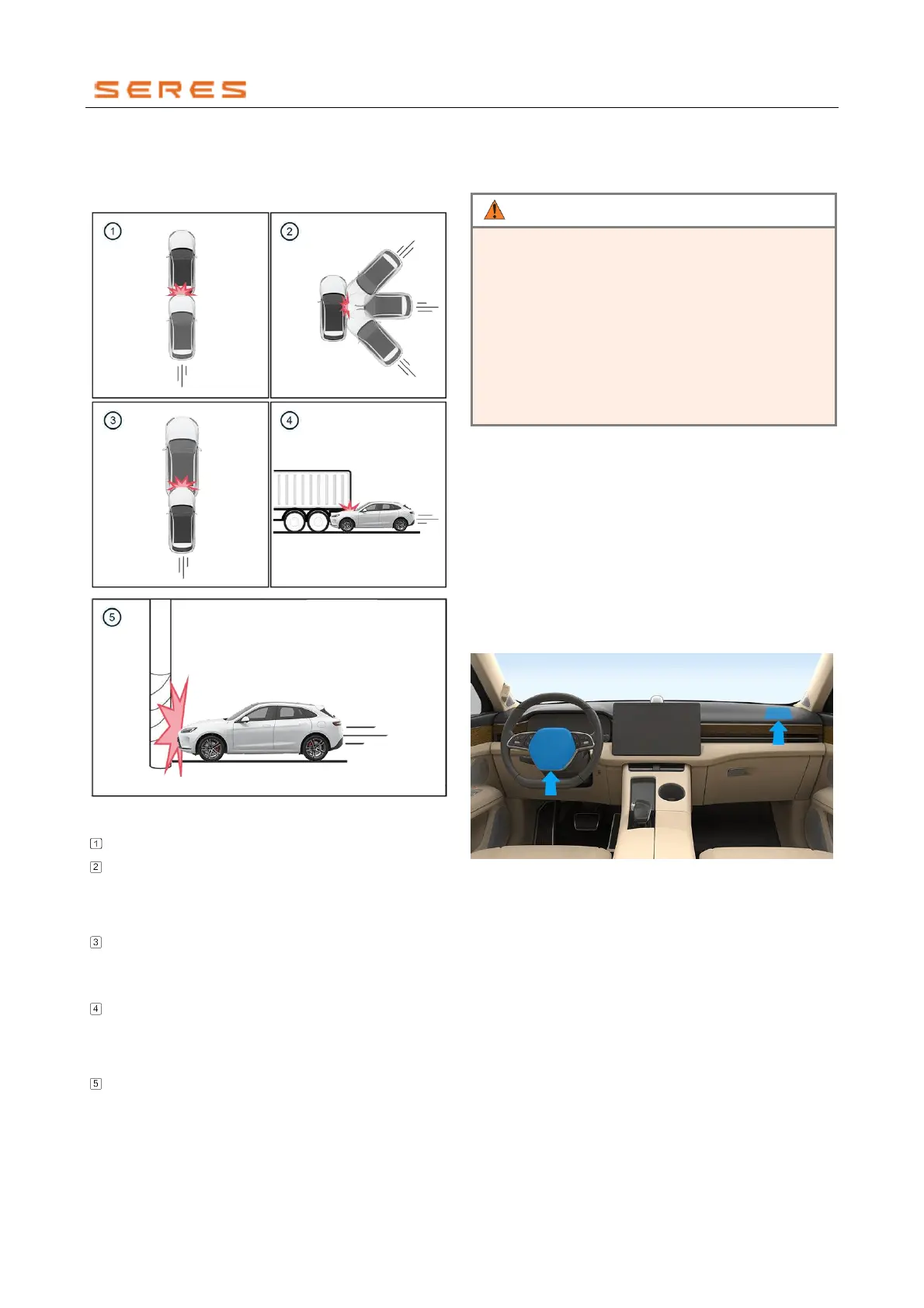 SERES

①

②

③

④

⑤

1
2
3
4
5