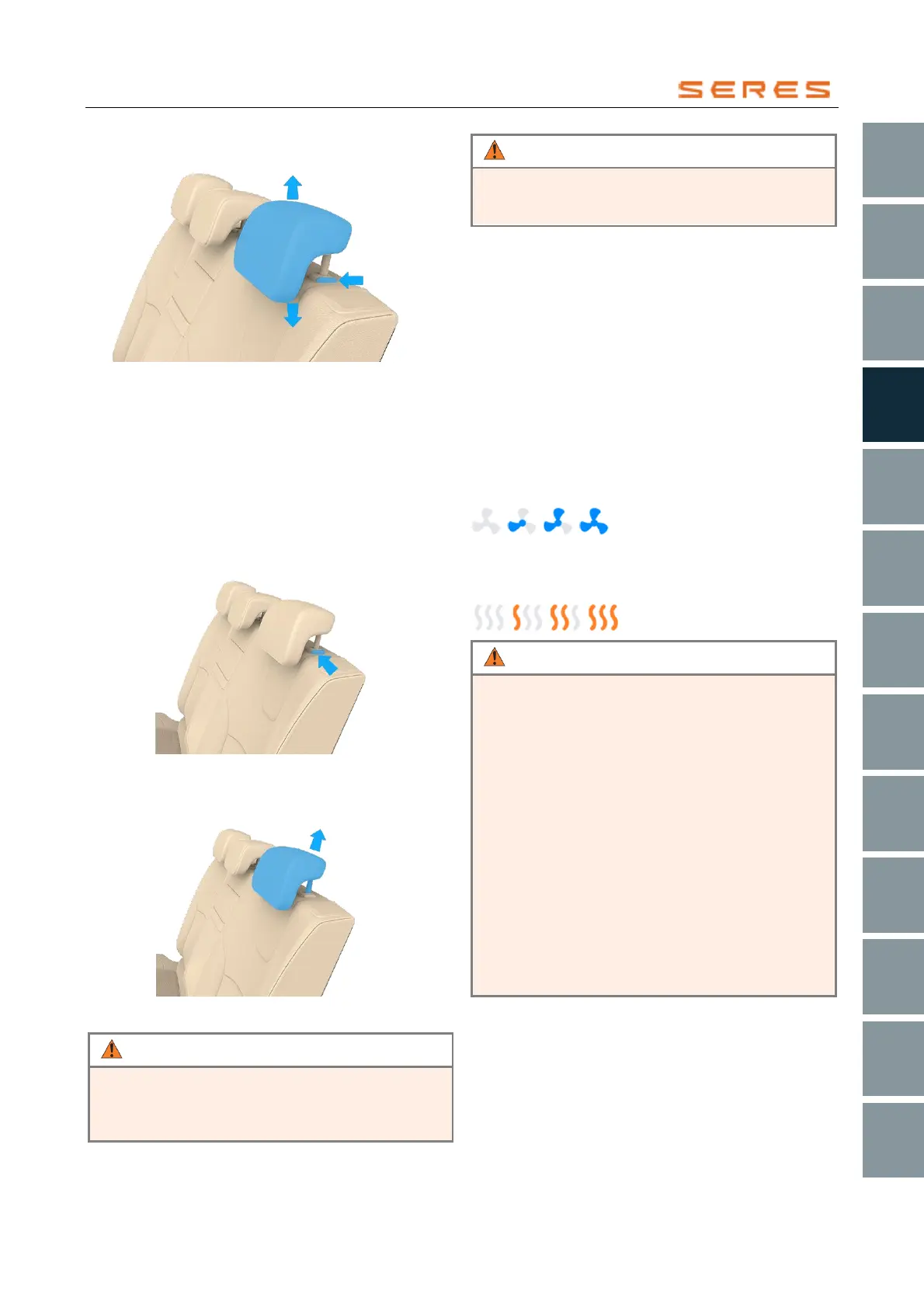 SERES