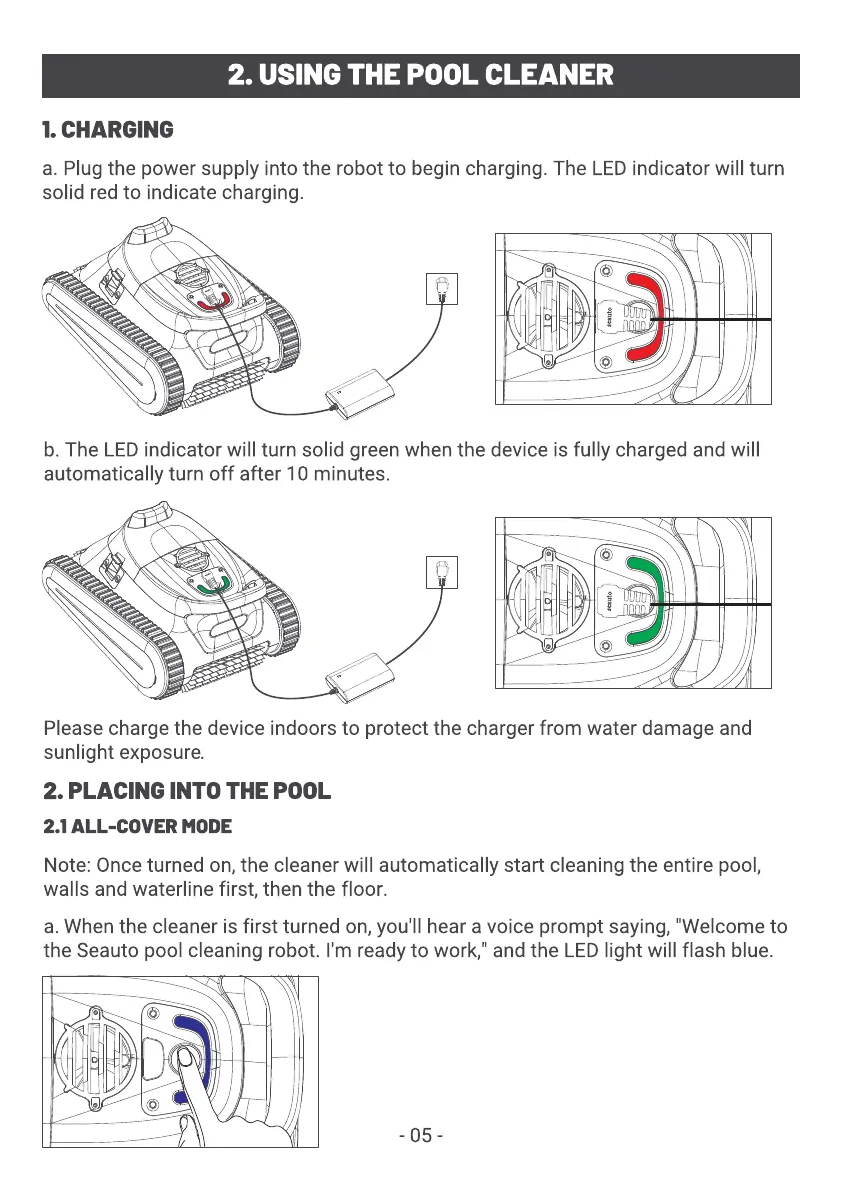 2. USING THE POOL CLEANER

1. CHARGING

a. Plug the power supply into the robot to begin charging. The LED indicator will turn solid red to indicate charging.

seauto

b. The LED indicator will turn solid green when the device is fully charged and will automatically turn off after 10 minutes.

seauto

Please charge the device indoors to protect the charger from water damage and sunlight exposure.

2. PLACING INTO THE POOL

2.1 ALL-COVER MODE

Note: Once turned on, the cleaner will automatically start cleaning the entire pool, walls and waterline first, then the floor.

a. When the cleaner is first turned on, you'll hear a voice prompt saying, "Welcome to the Seauto pool cleaning robot. I'm ready to work," and the LED light will flash blue.

- 05 -