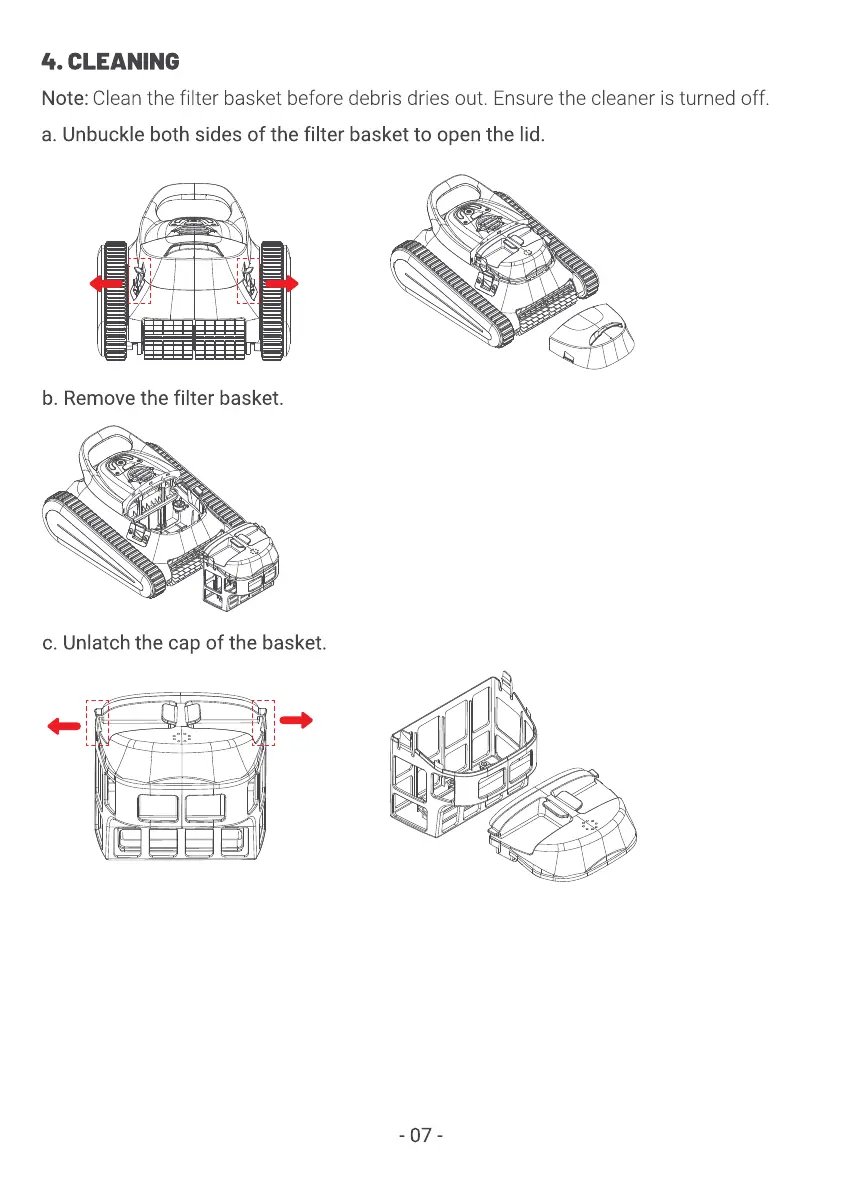 4. CLEANING

Note: Clean the filter basket before debris dries out. Ensure the cleaner is turned off.

a. Unbuckle both sides of the filter basket to open the lid.

b. Remove the filter basket.

c. Unlatch the cap of the basket.

- 07 -