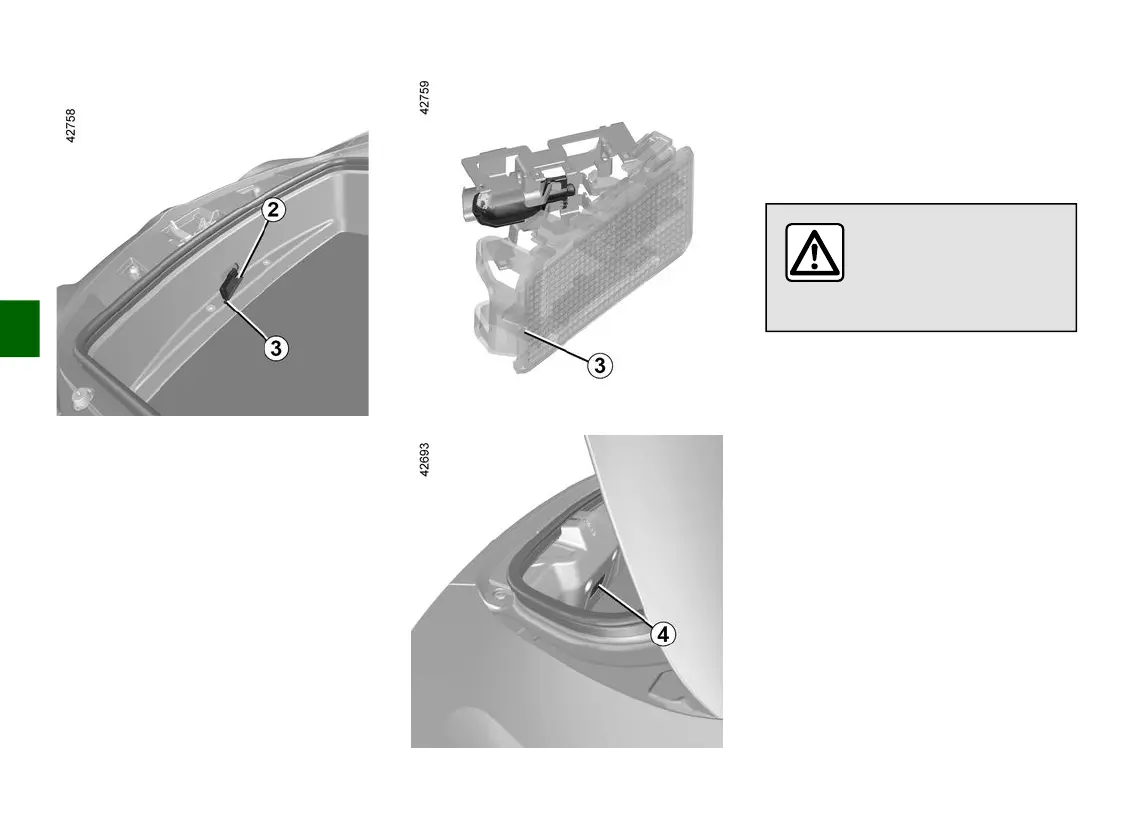 42758

2

3

42759

3

42693

4