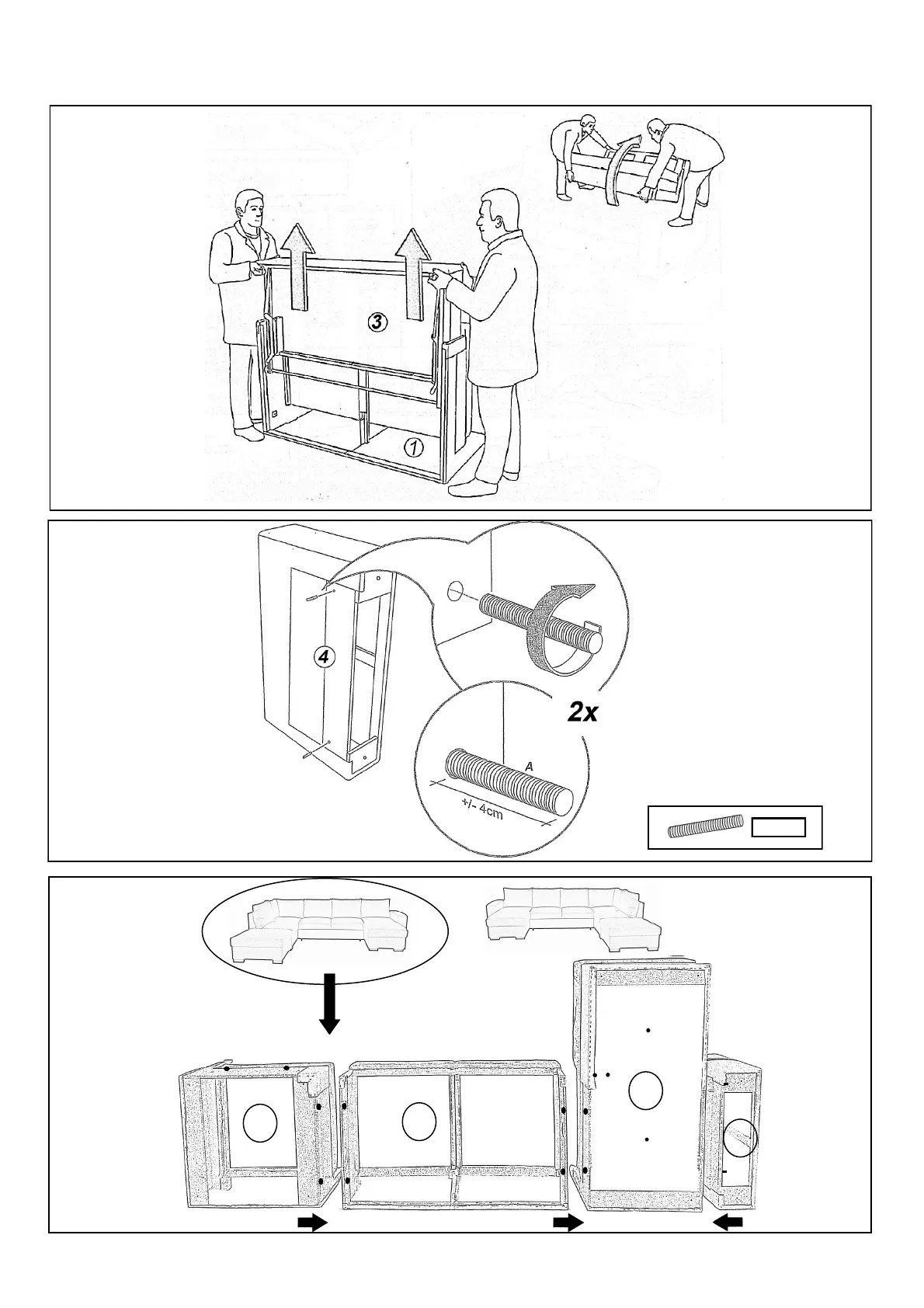 3

1

4

2x

A

+/- 4cm