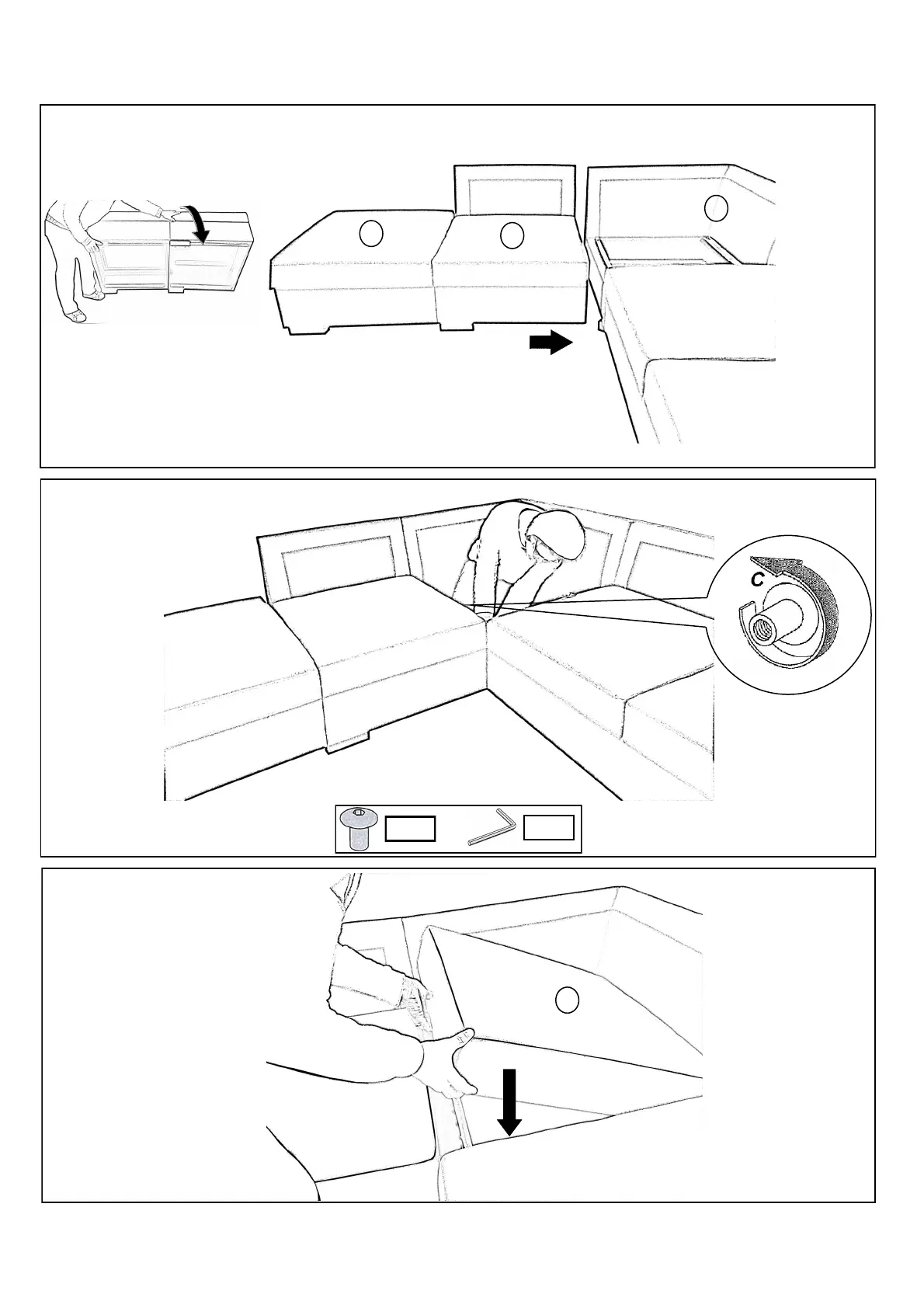 C