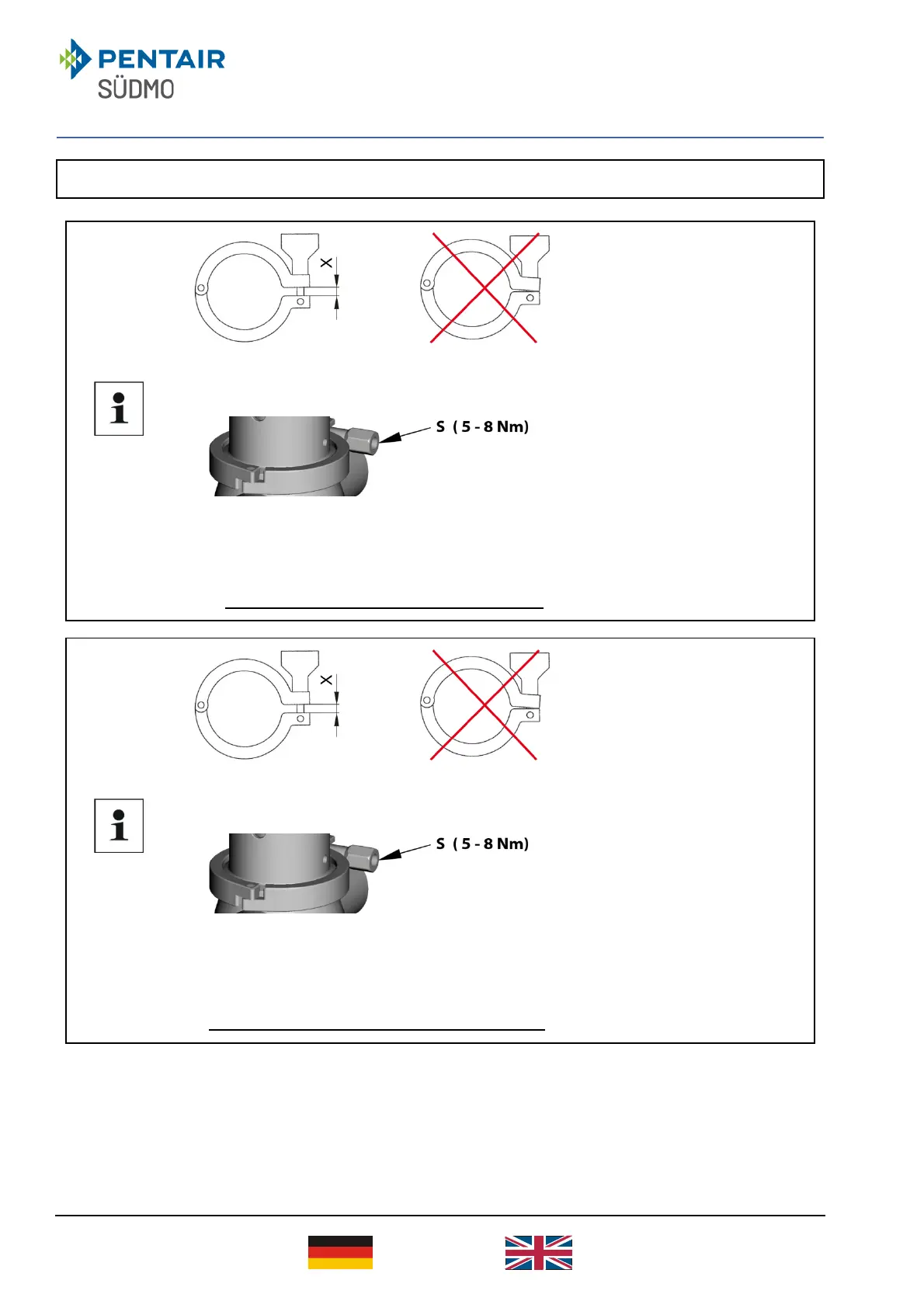 PENTAIR
SÜDMO

X

S ( 5 - 8 Nm)

X

S ( 5 - 8 Nm)