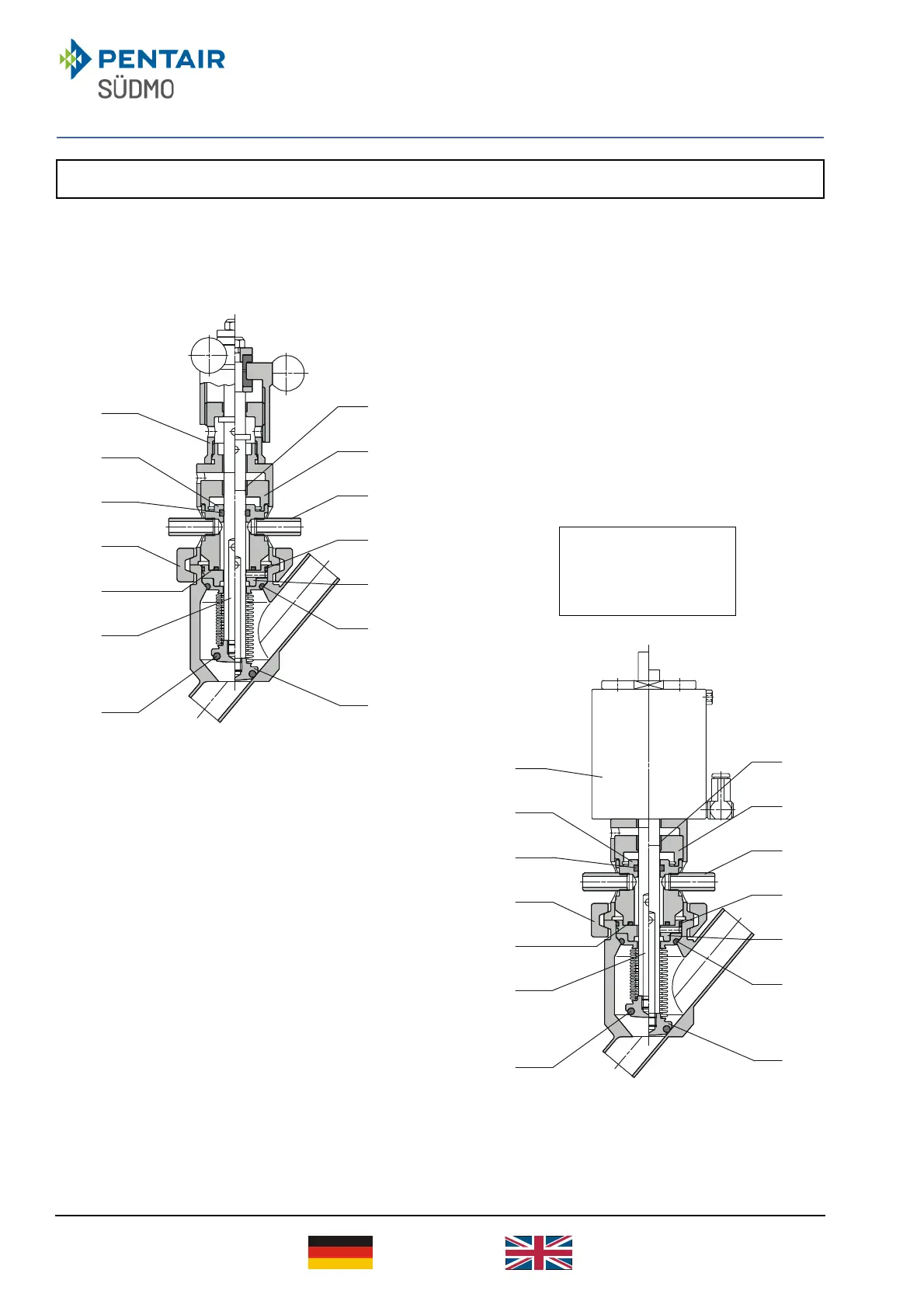 PENTAIR
SÜDMO