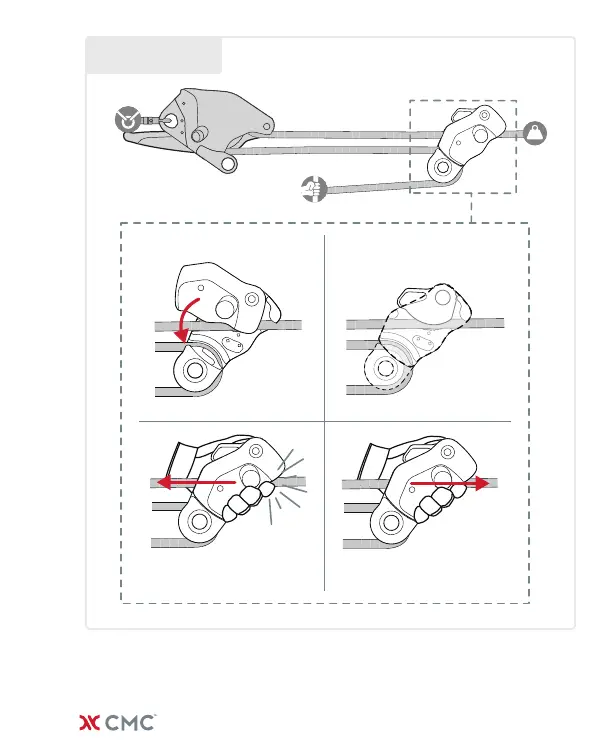 CMC