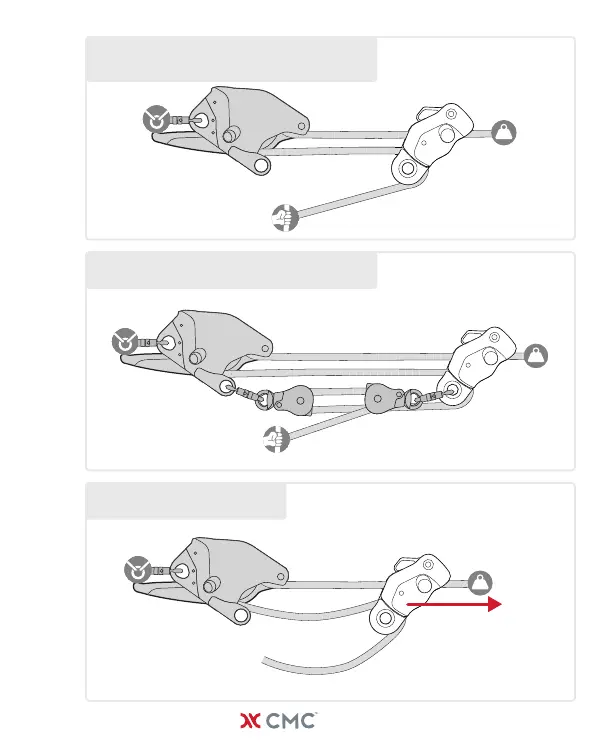 CMC