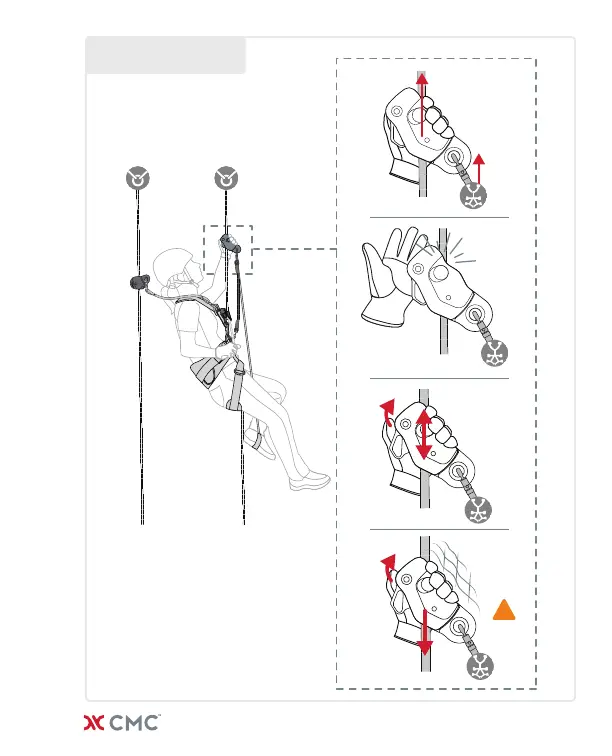 CMC