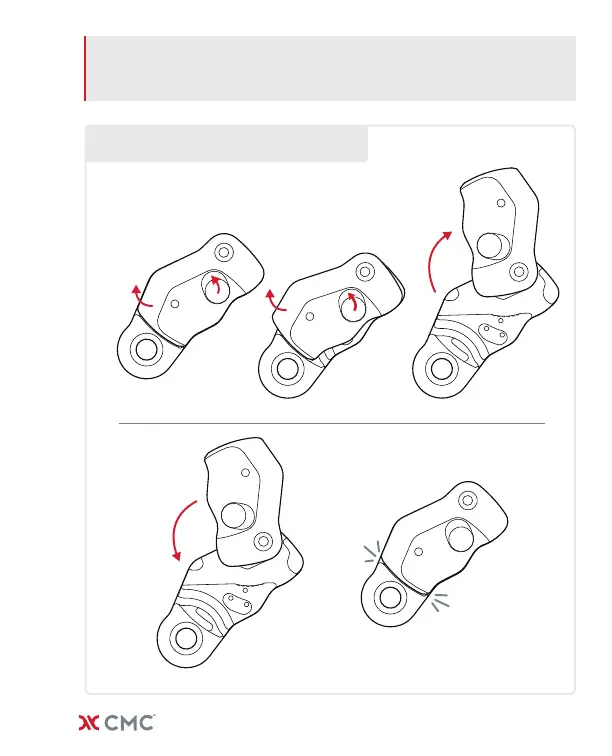 CMC