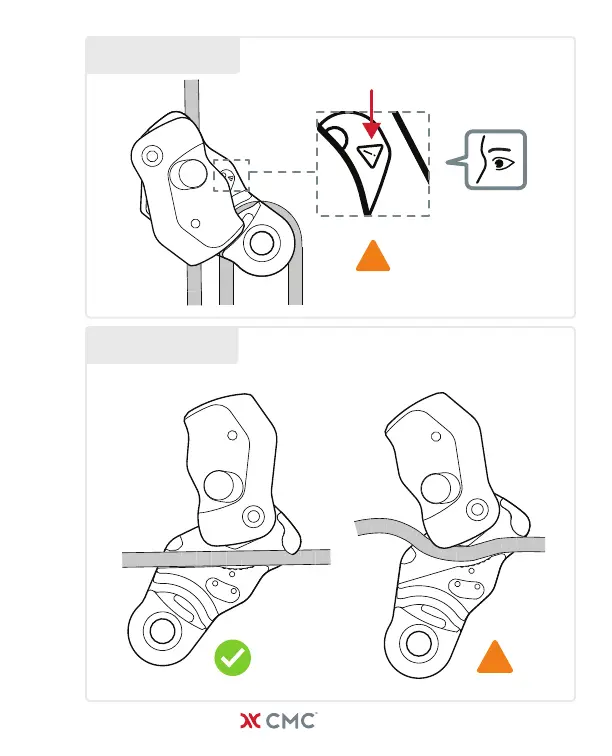 CMC