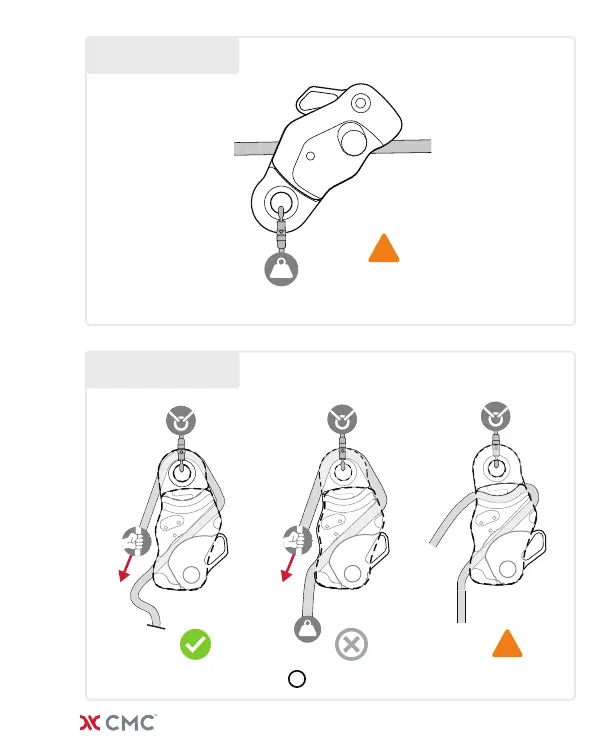 CMC