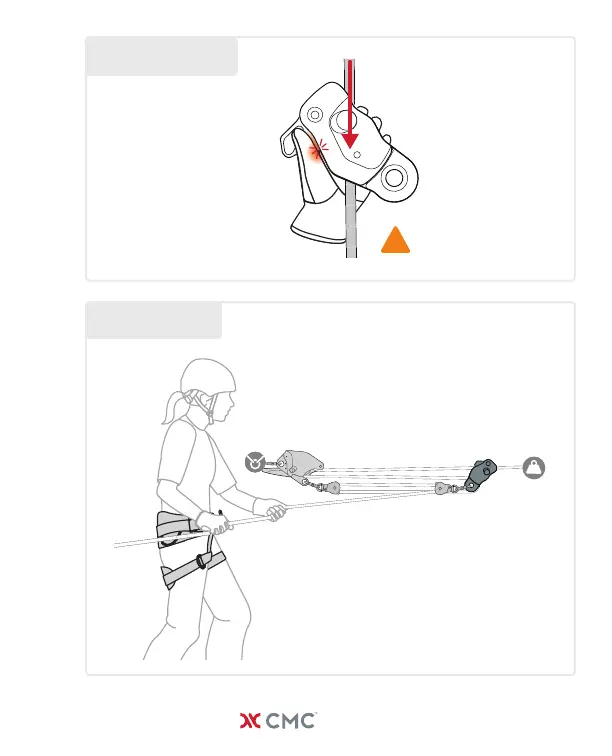 CMC