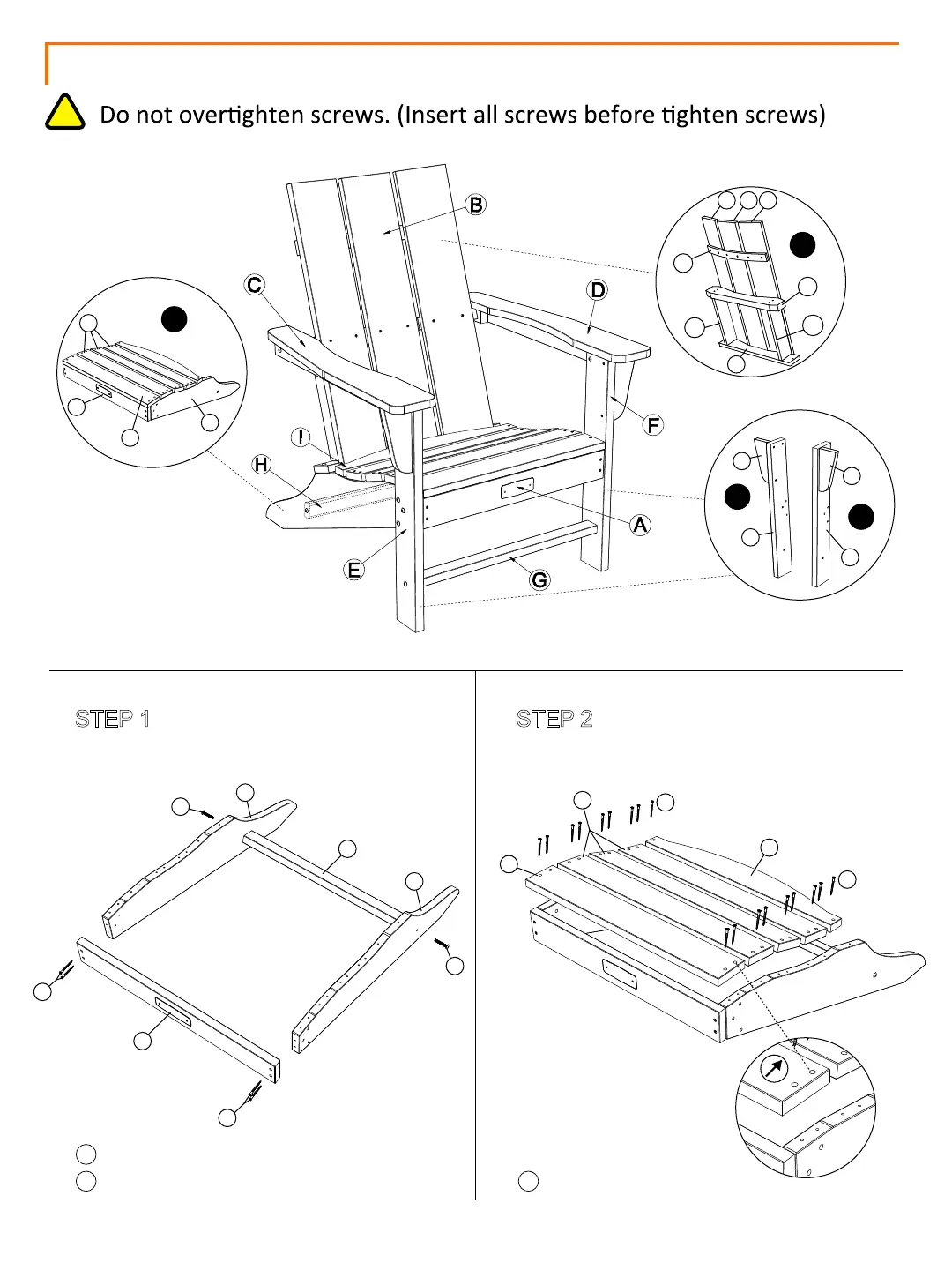 Do not overtighten screws. (Insert all screws before tighten screws)

B

C

D

F

I

H

A

E

G

STEP 1

STEP 2