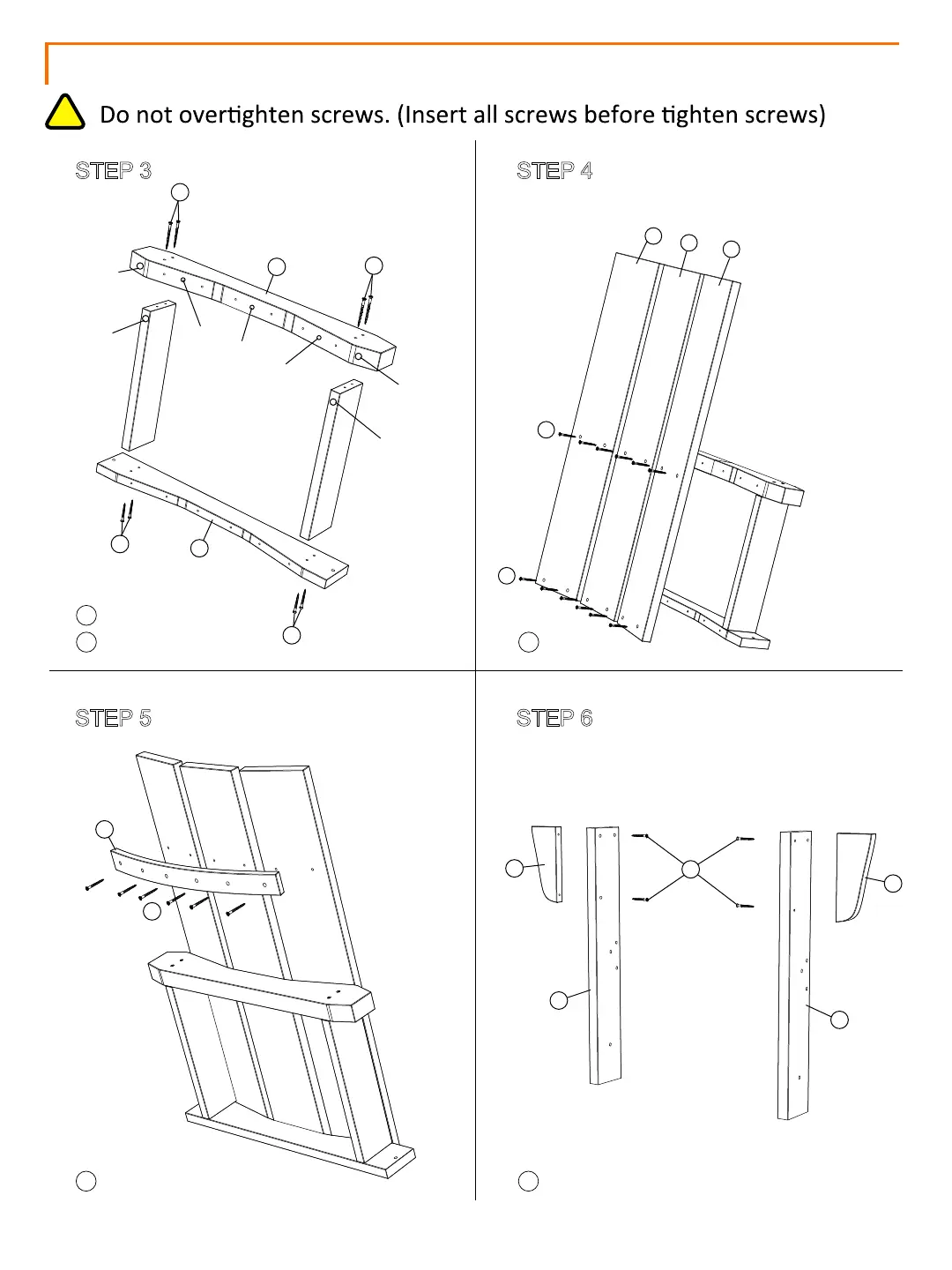 Do not overtighten screws. (Insert all screws before tighten screws)

STEP 3

STEP 4

STEP 5

STEP 6