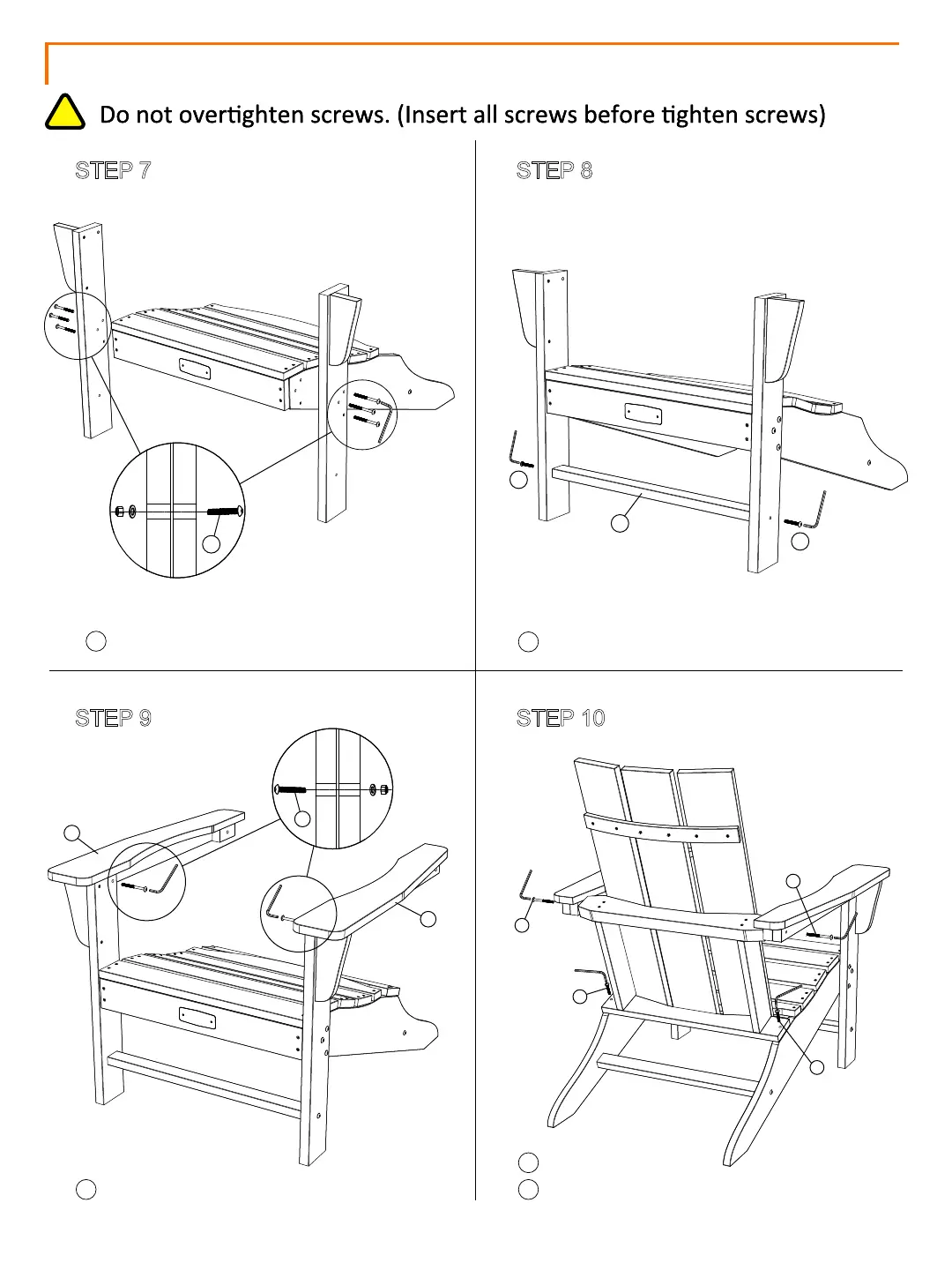 Do not overtighten screws. (Insert all screws before tighten screws)

STEP 7

STEP 8

STEP 9

STEP 10