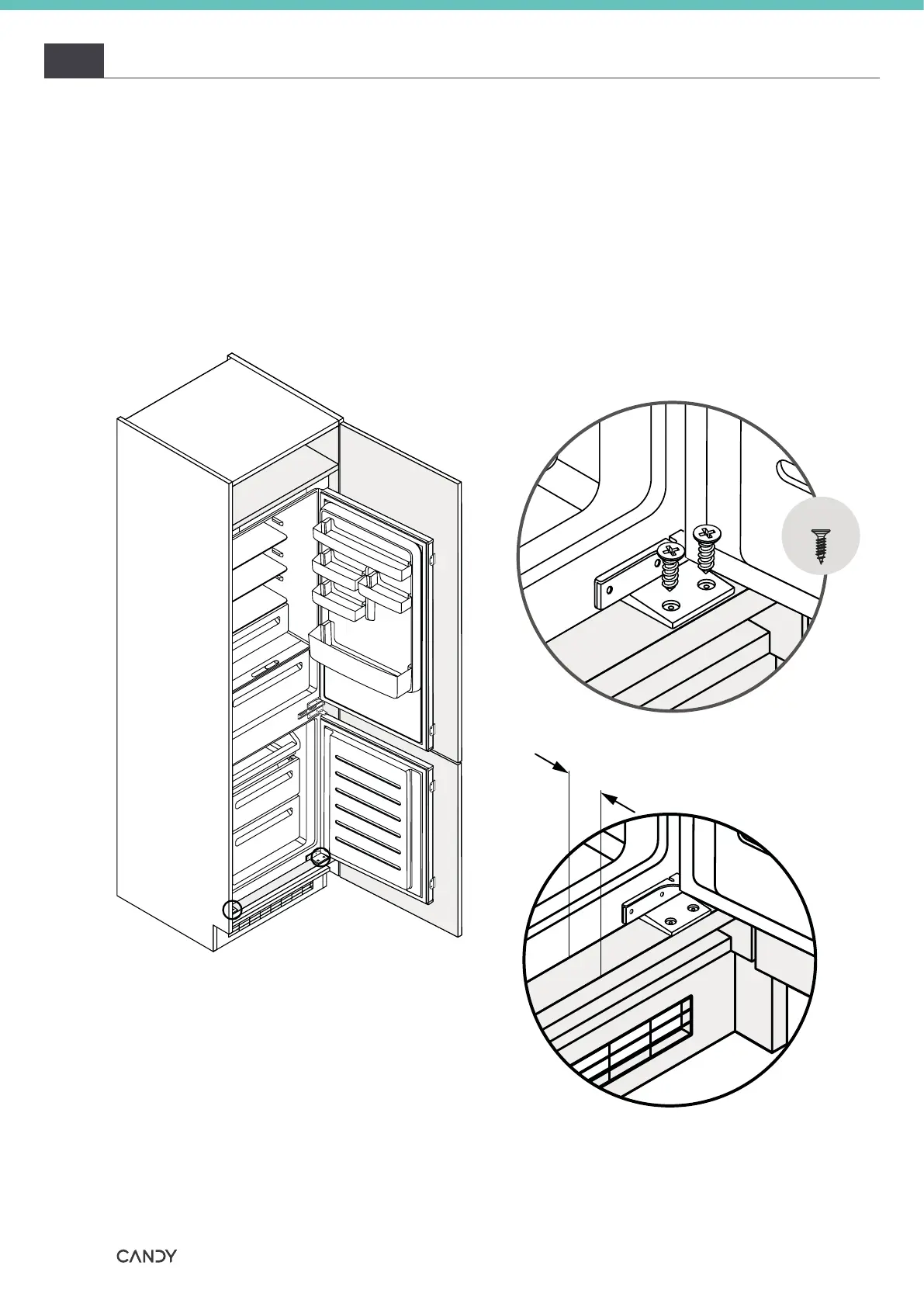 CANDY