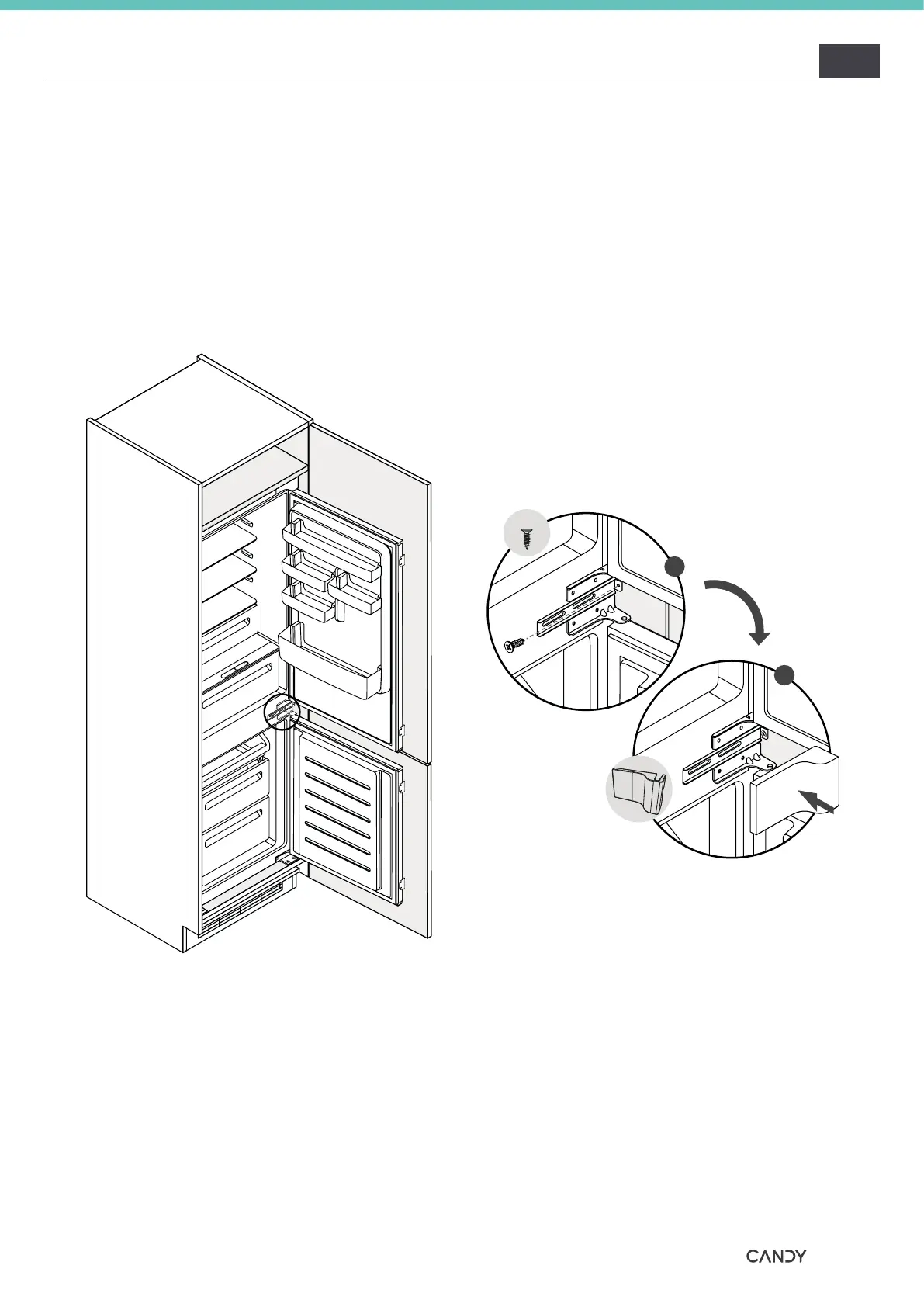 CANDY