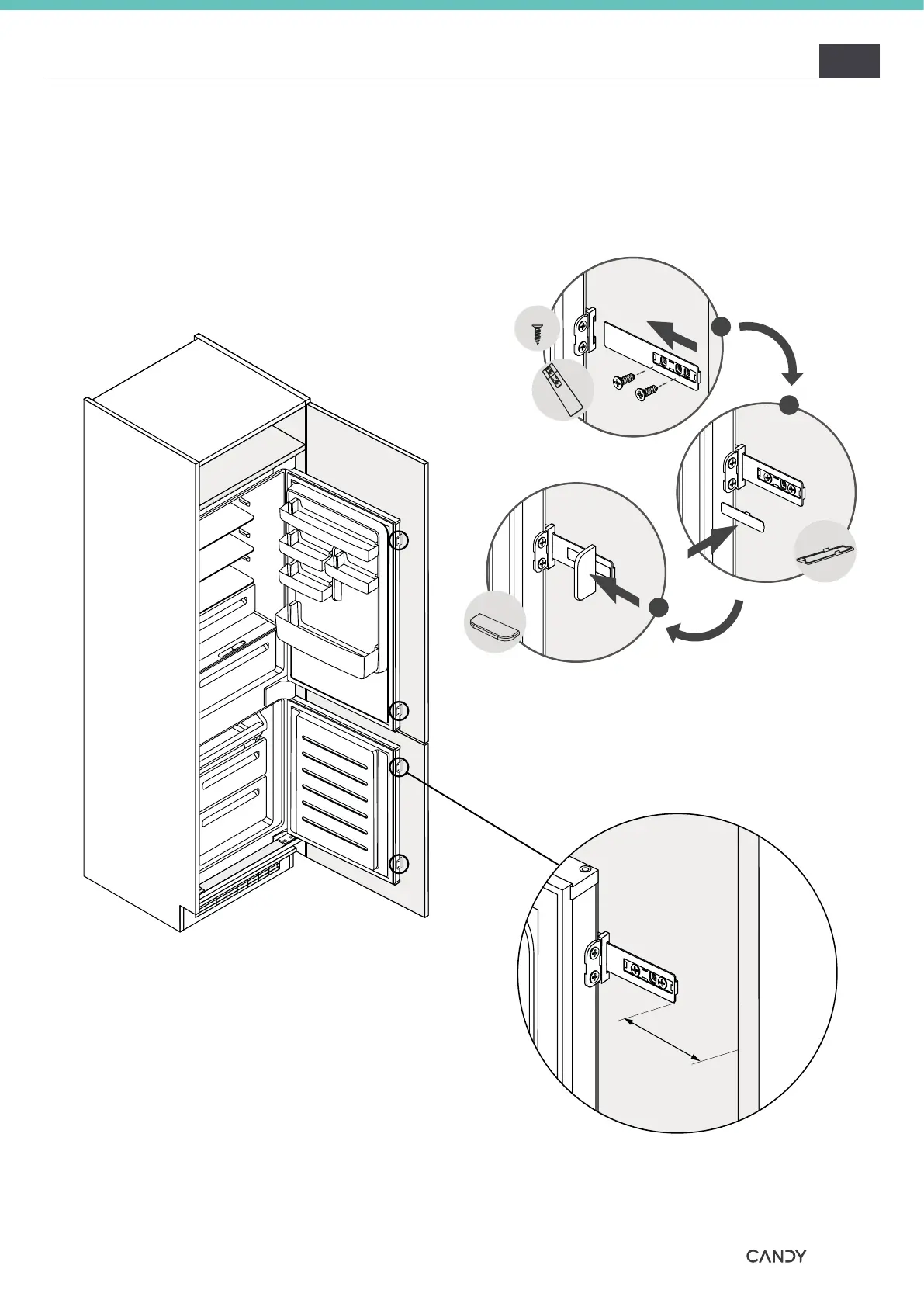 CANDY