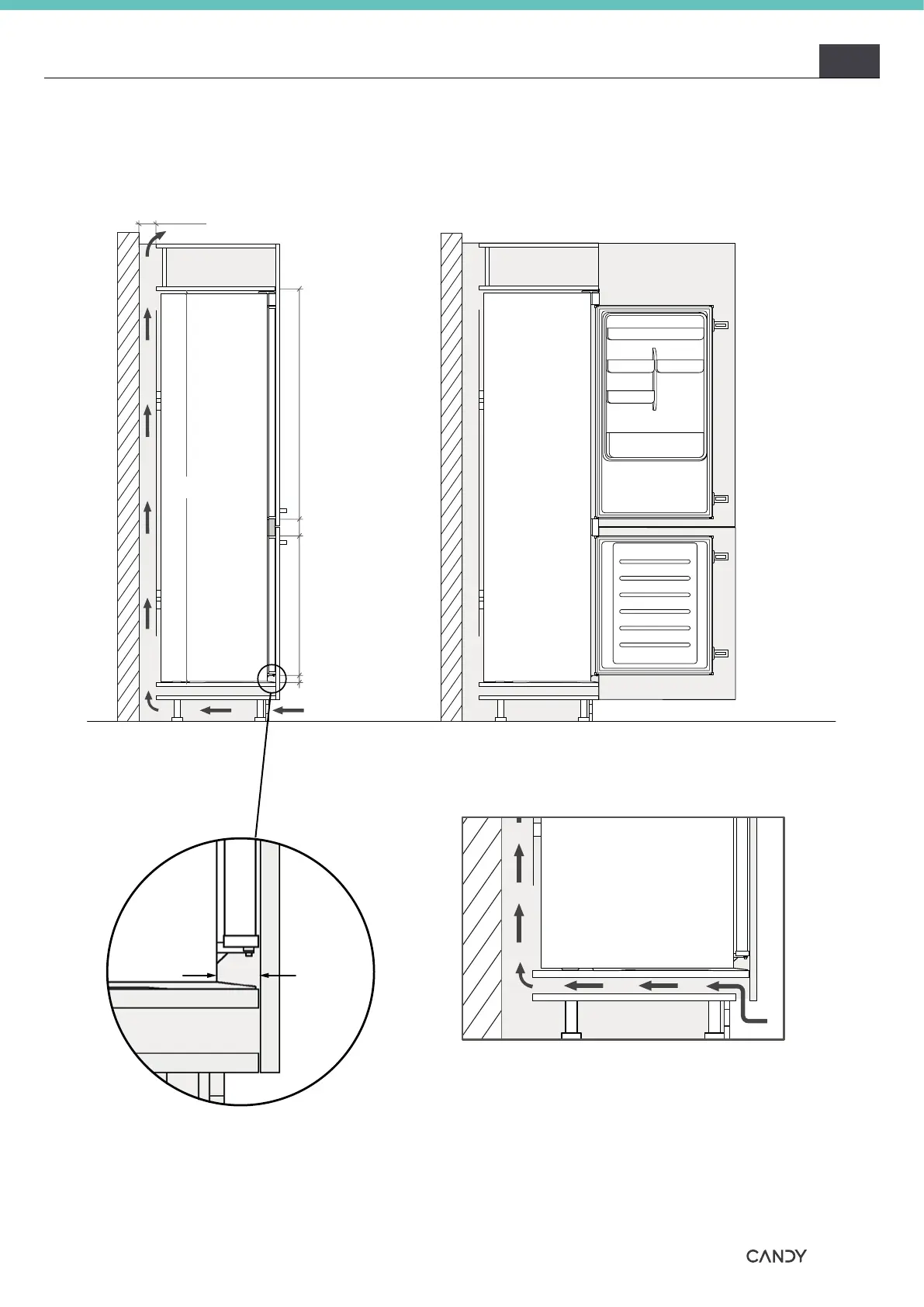 CANDY