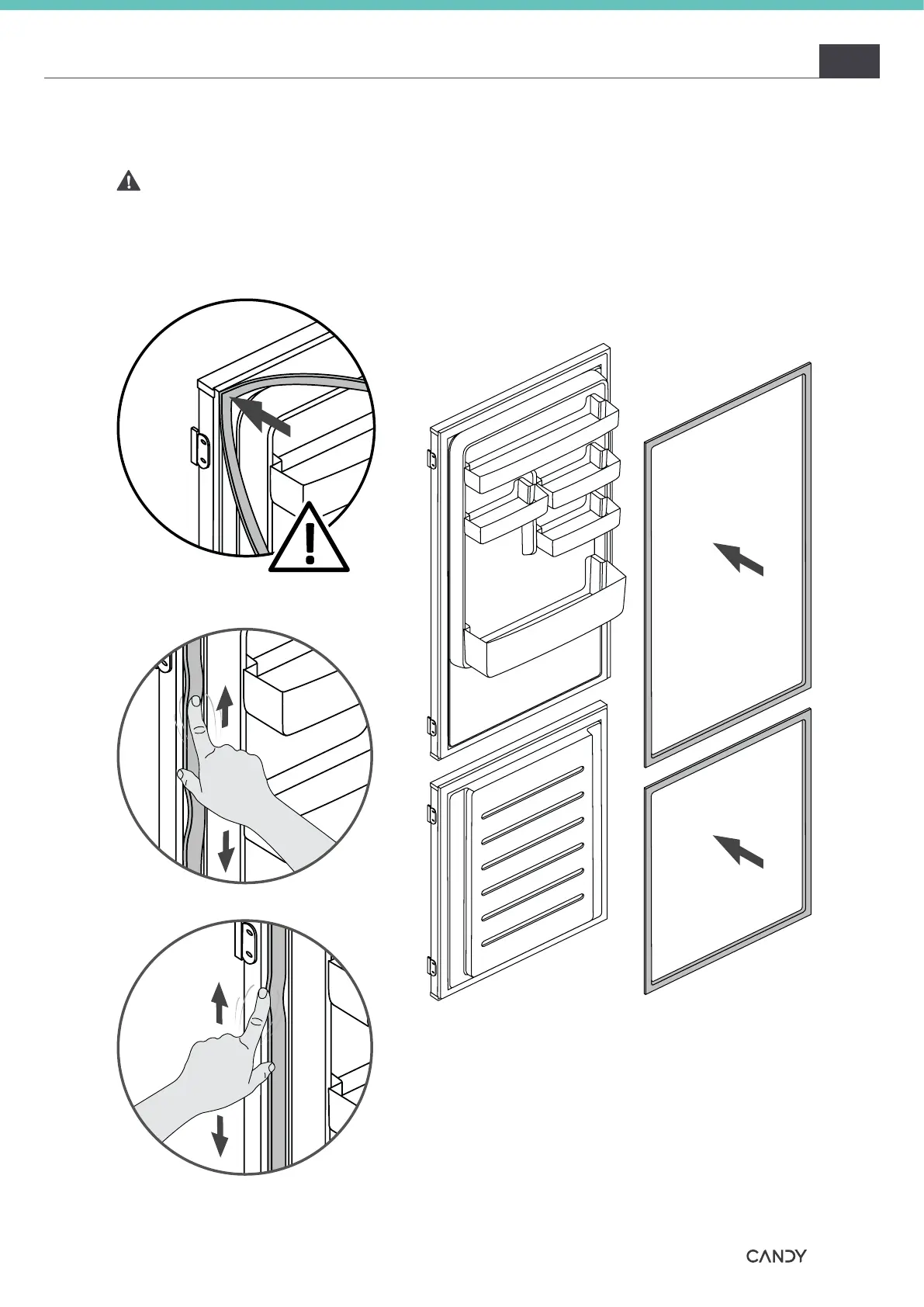 CANDY