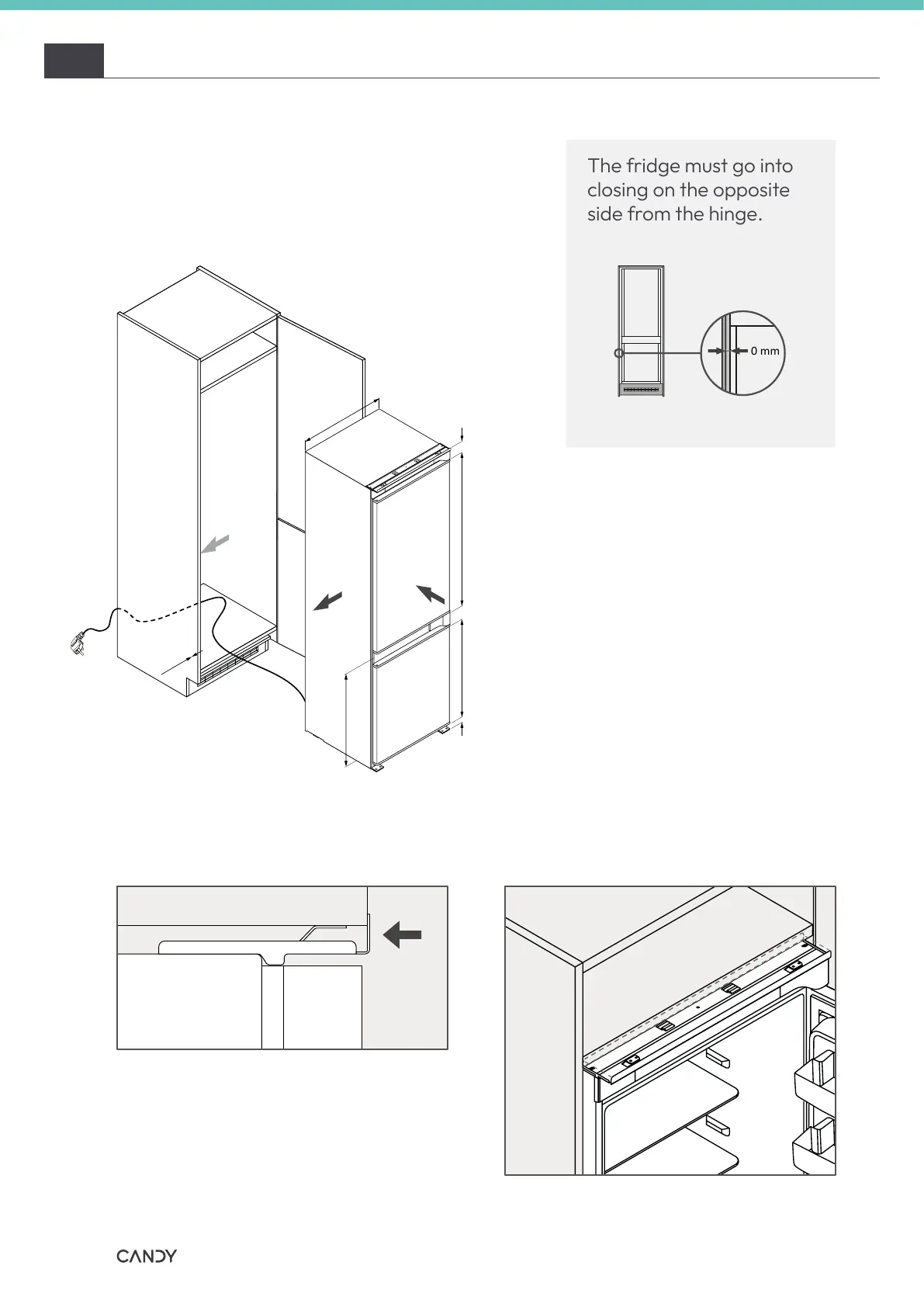 The fridge must go into closing on the opposite side from the hinge.

0 mm

CANDY