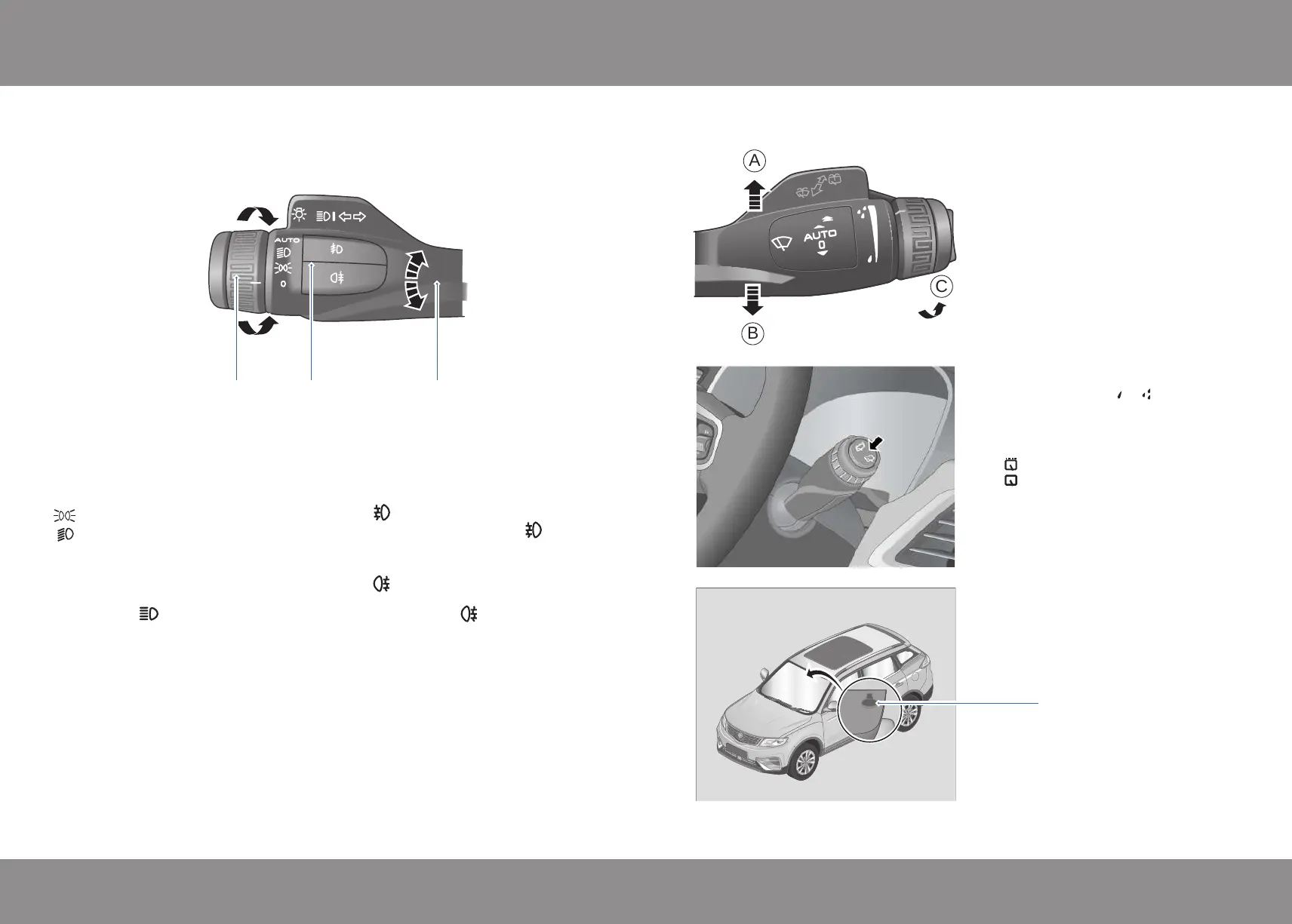 AUTO

0

A

AUTO
0

B

C