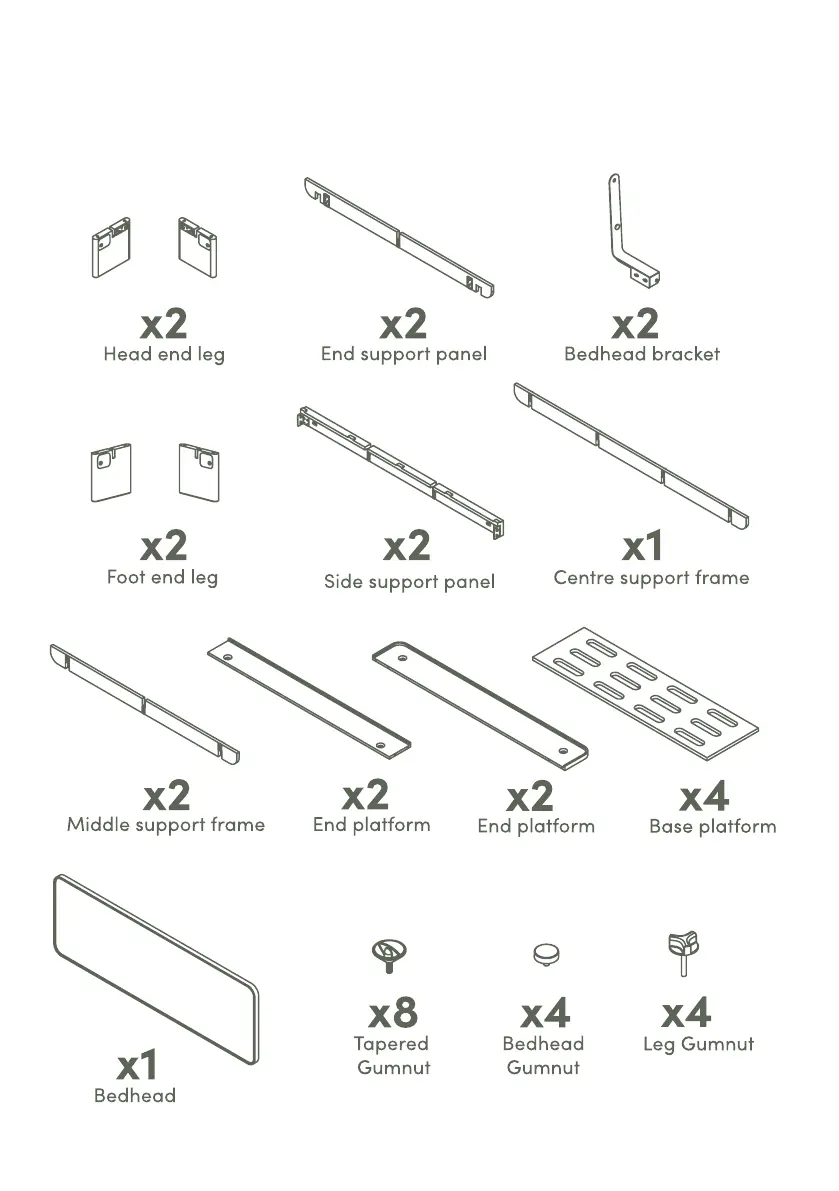 x2
Head end leg

x2
End support panel

x2
Bedhead bracket

x2
Foot end leg

x2
Side support panel

x1
Centre support frame

x2
Middle support frame

x2
End platform

x2
End platform

x4
Base platform

x1
Bedhead

x8
Tapered Gumnut

x4
Bedhead Gumnut

x4
Leg Gumnut