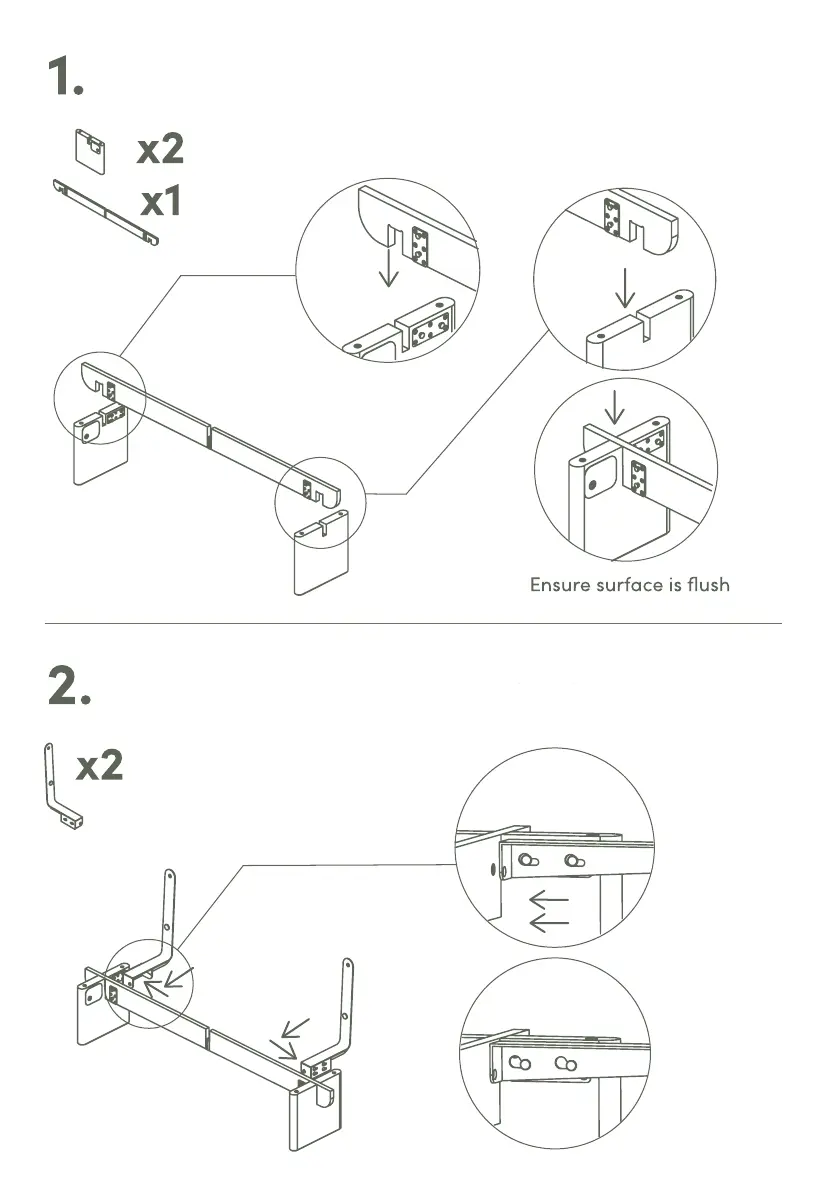 1.

x2

x1

Ensure surface is flush

2.

x2