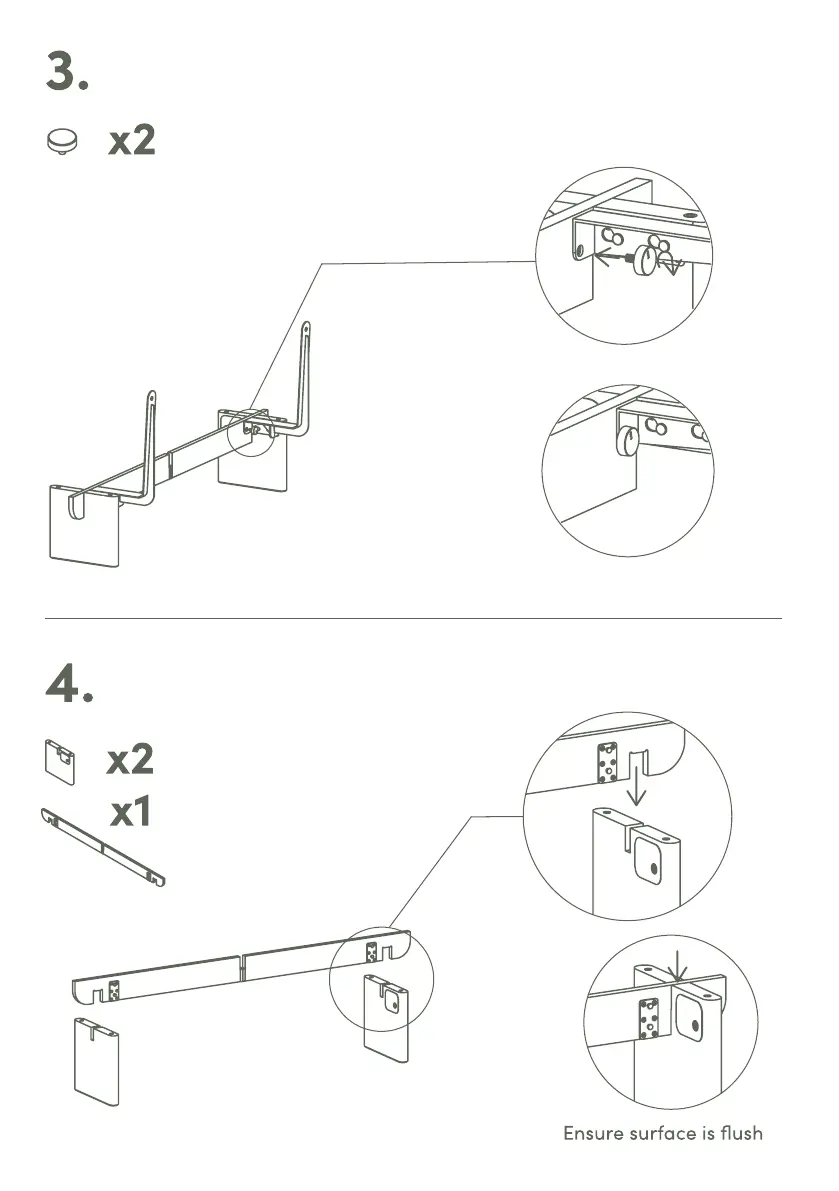 3.

x2

4.

x2

x1

Ensure surface is flush