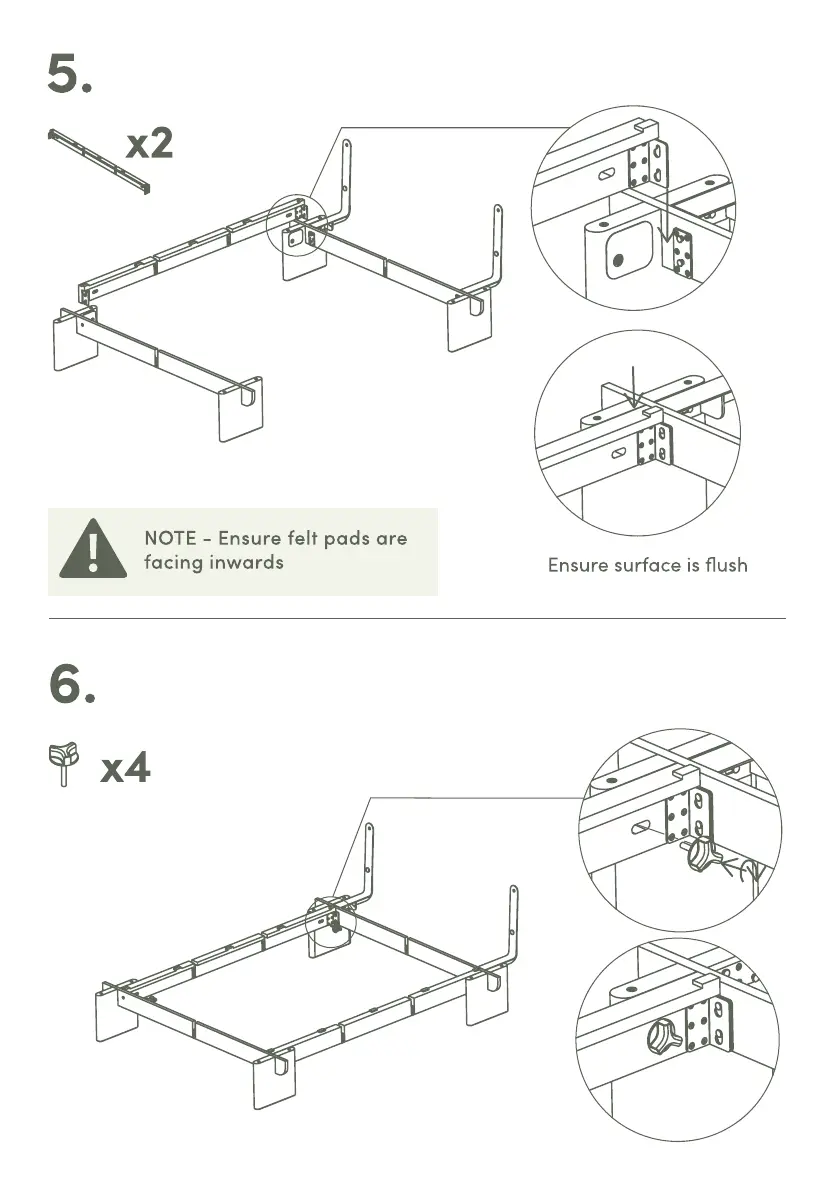 5.

x2

NOTE - Ensure felt pads are facing inwards

Ensure surface is flush

6.

x4