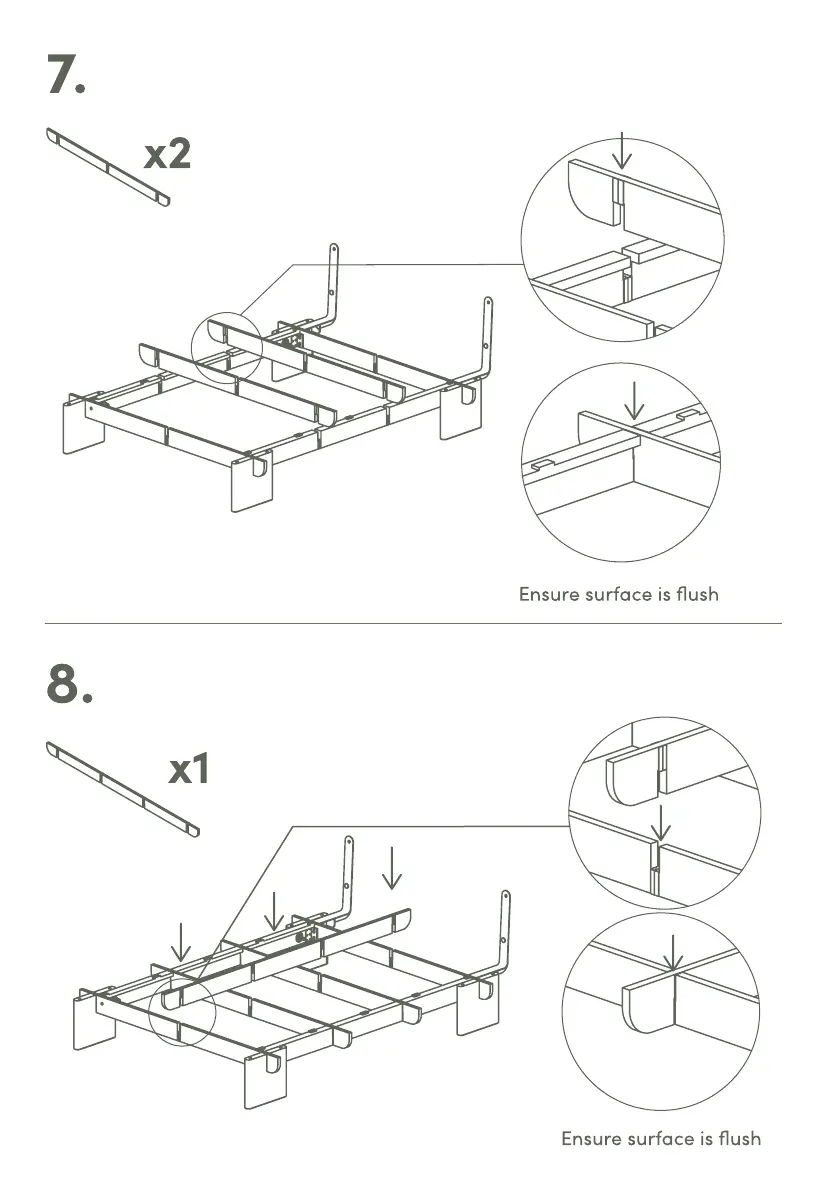 7.

x2

Ensure surface is flush

8.

x1

Ensure surface is flush