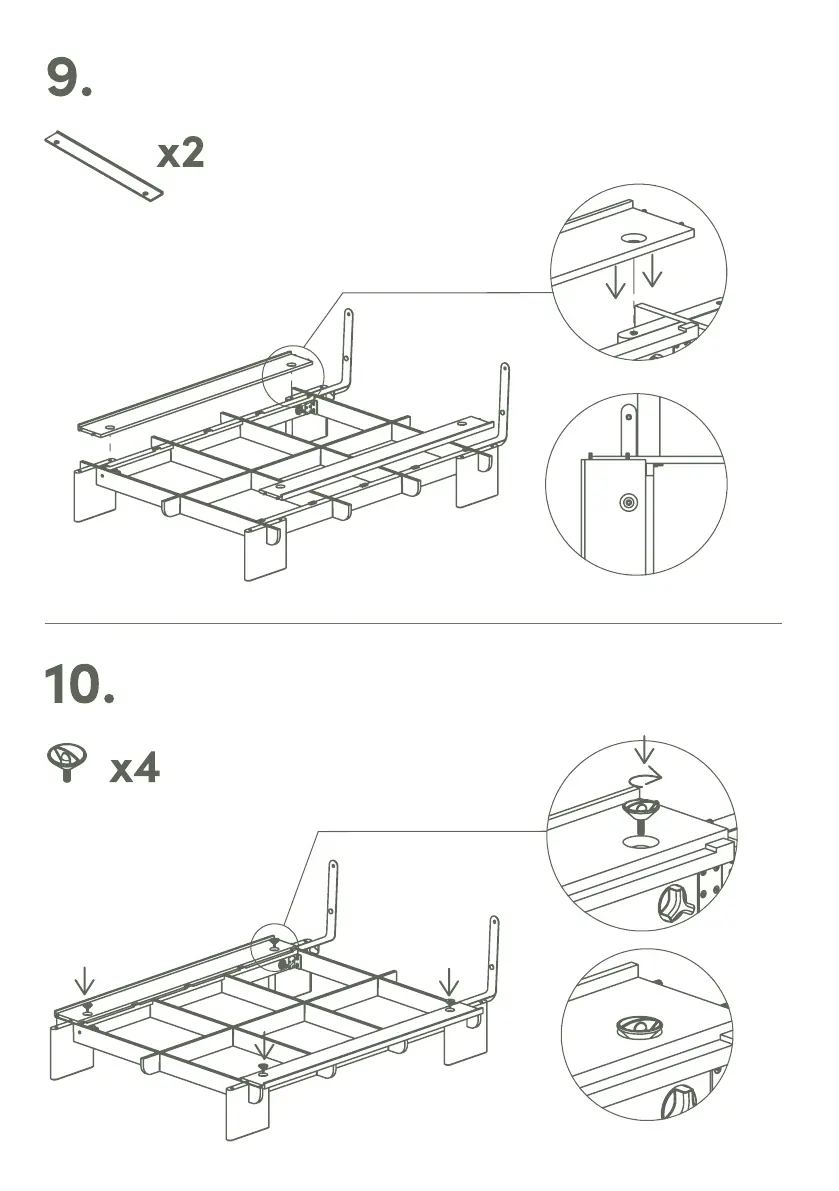 9.

x2

10.

x4