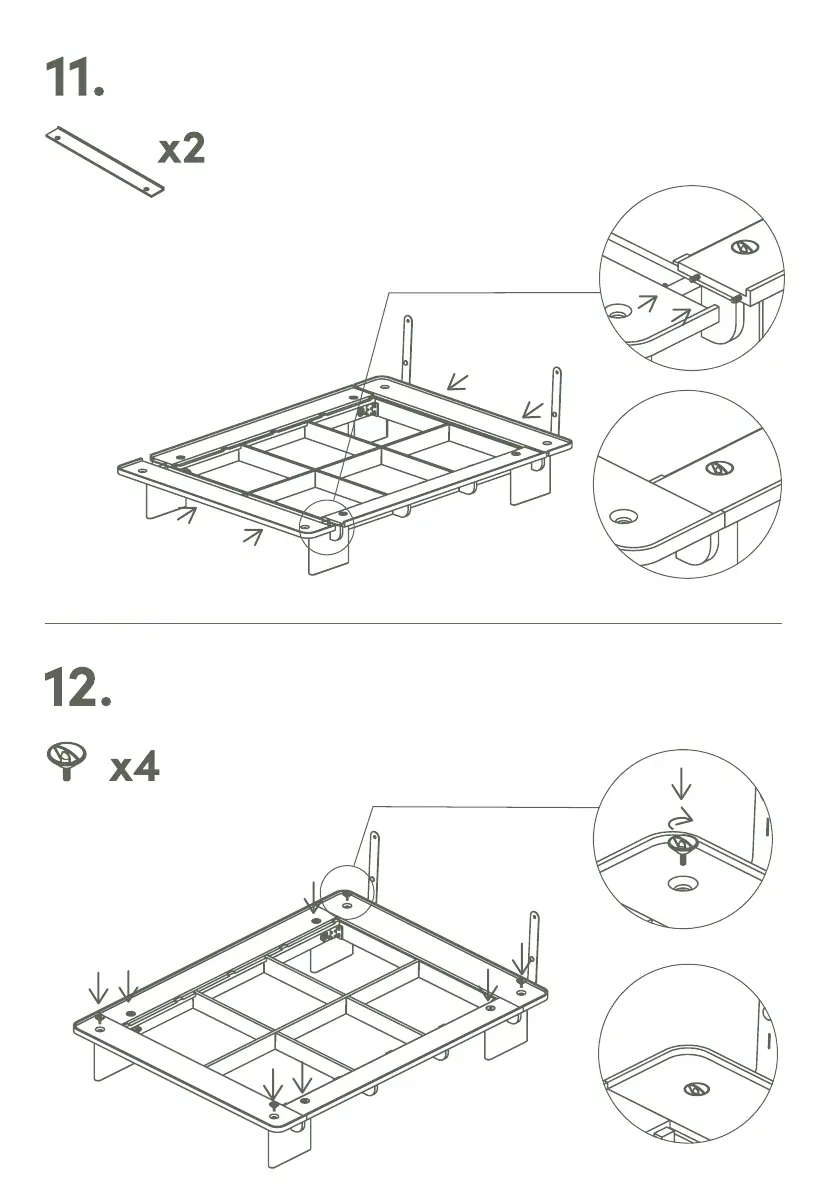 11.

x2

12.

x4