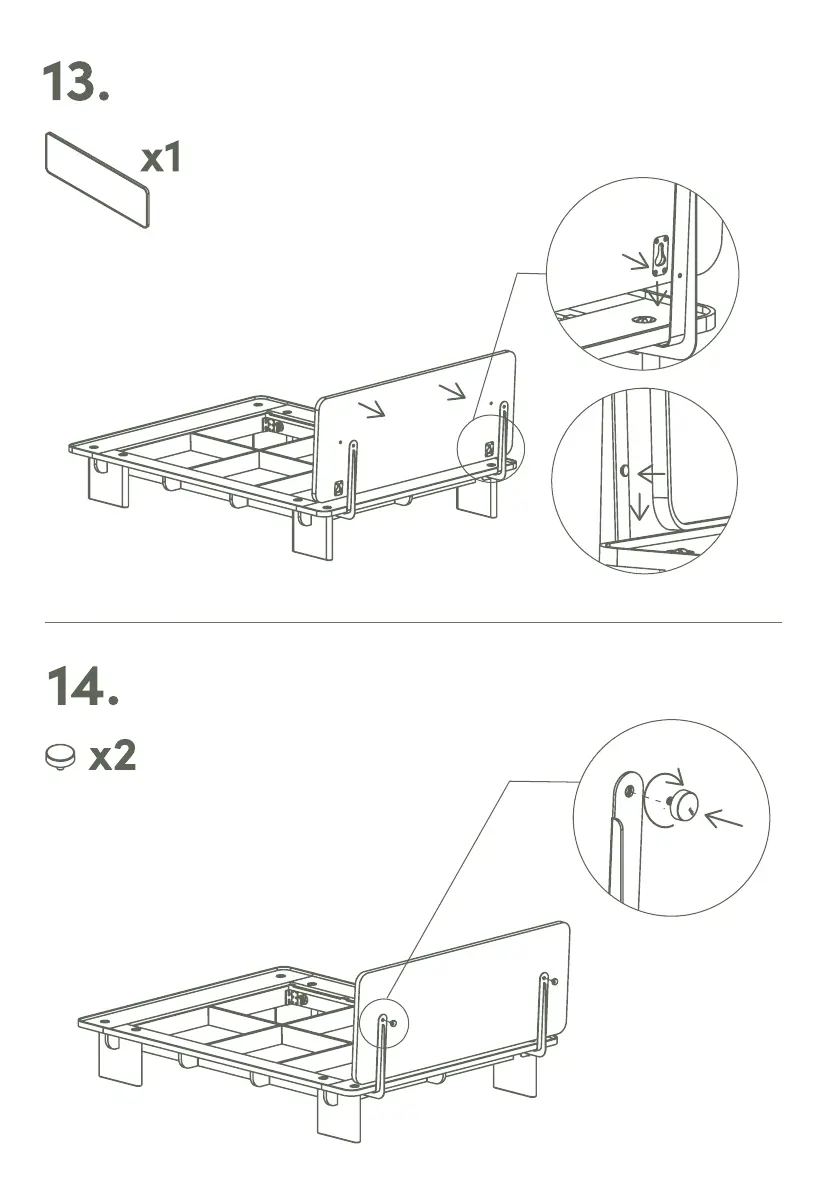 13.

x1

14.

x2