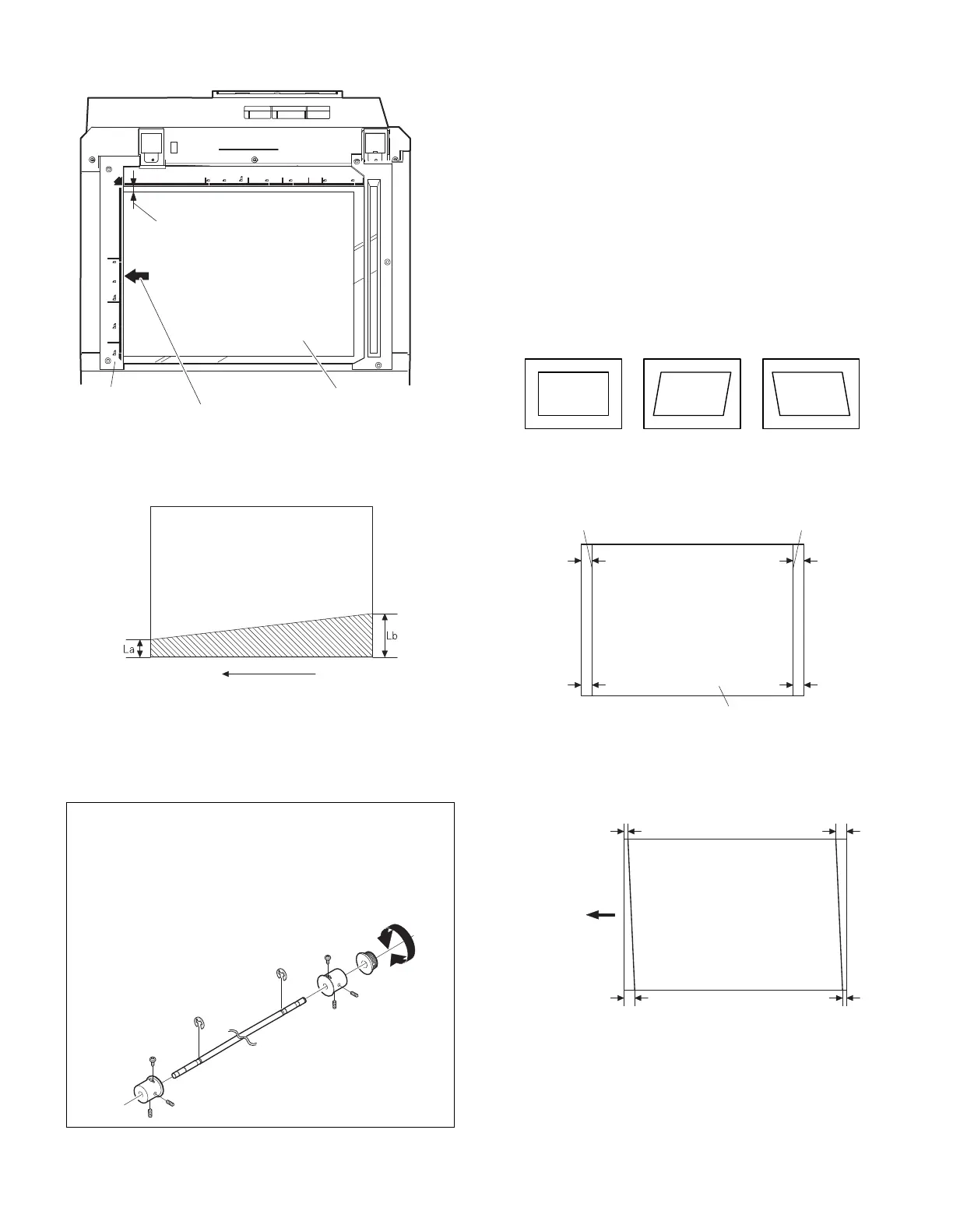 La

Lb