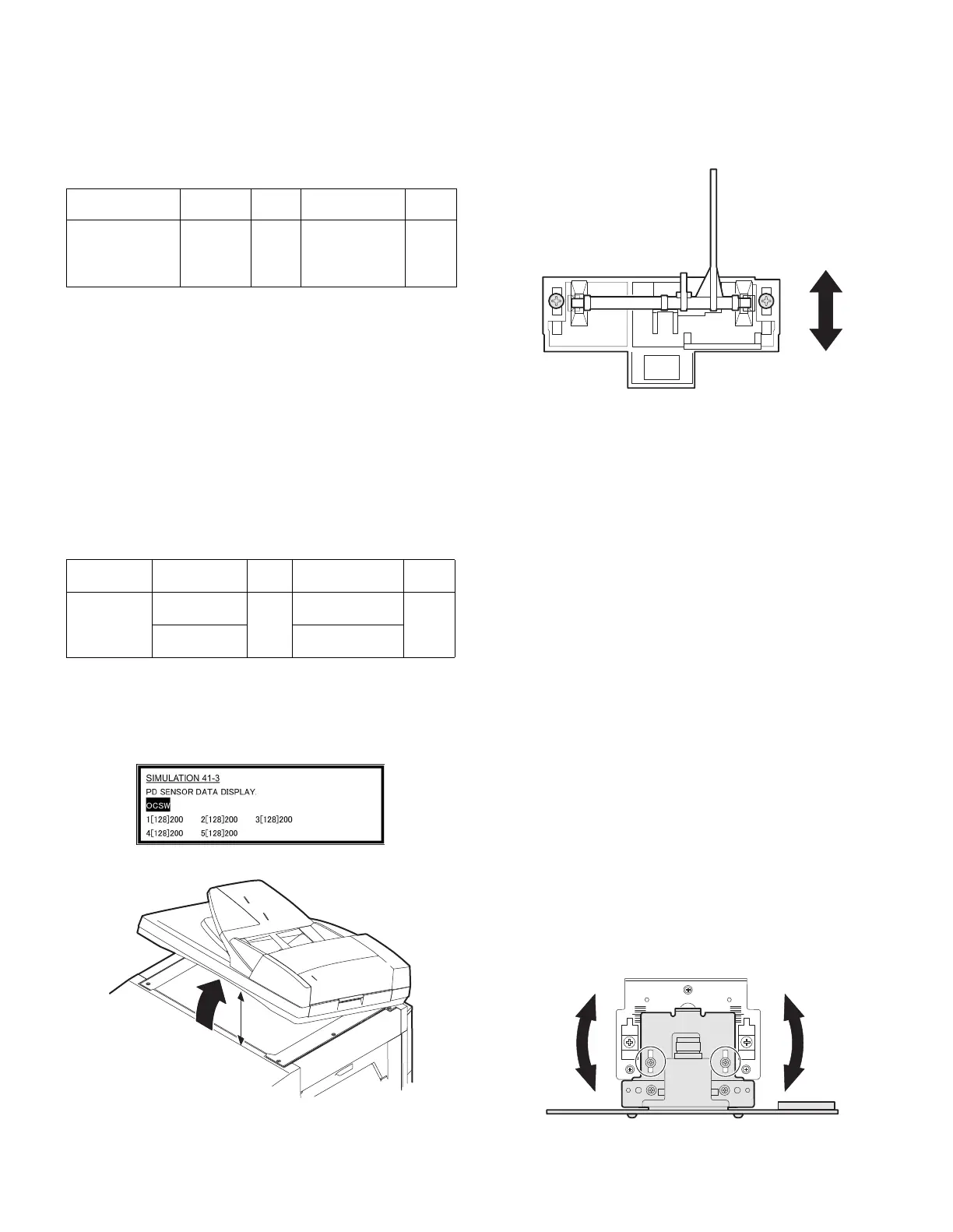 SIMULATION 41-3
PD SENSOR DATA DISPLAY.
OCSW
1[128]200 2[128]200 3[128]200
4[128]200 5[128]200