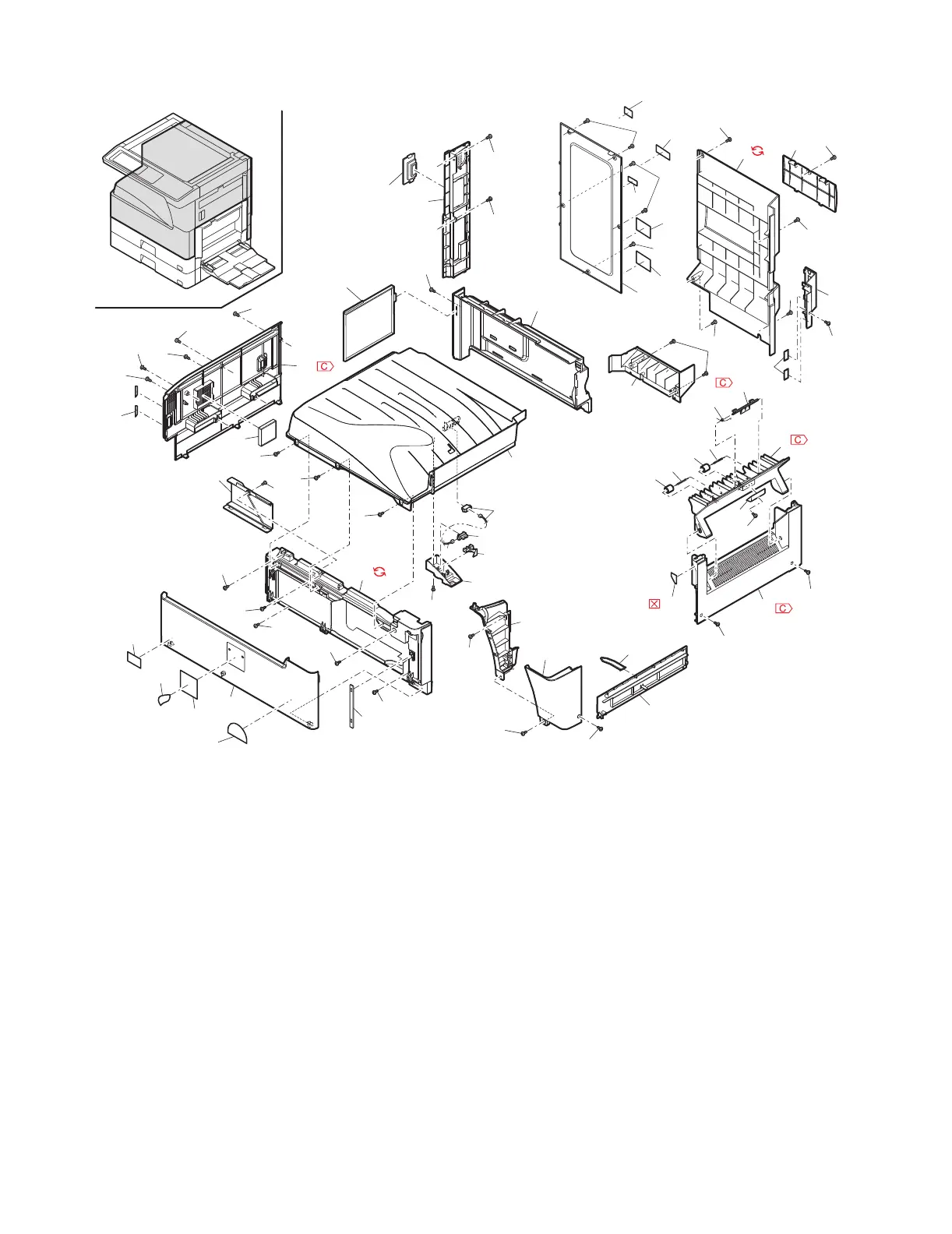 C
C
C
C