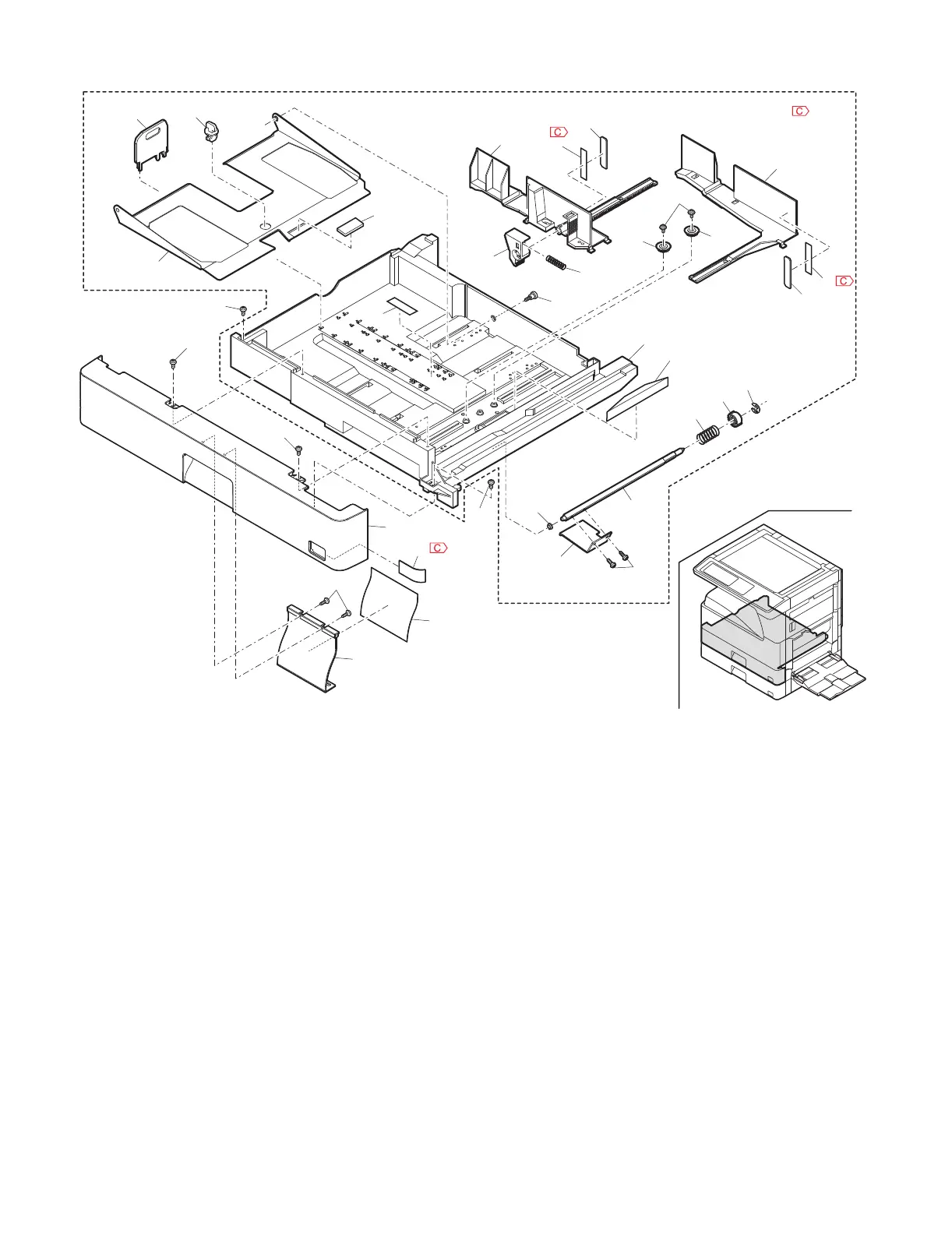 C
C
C
C