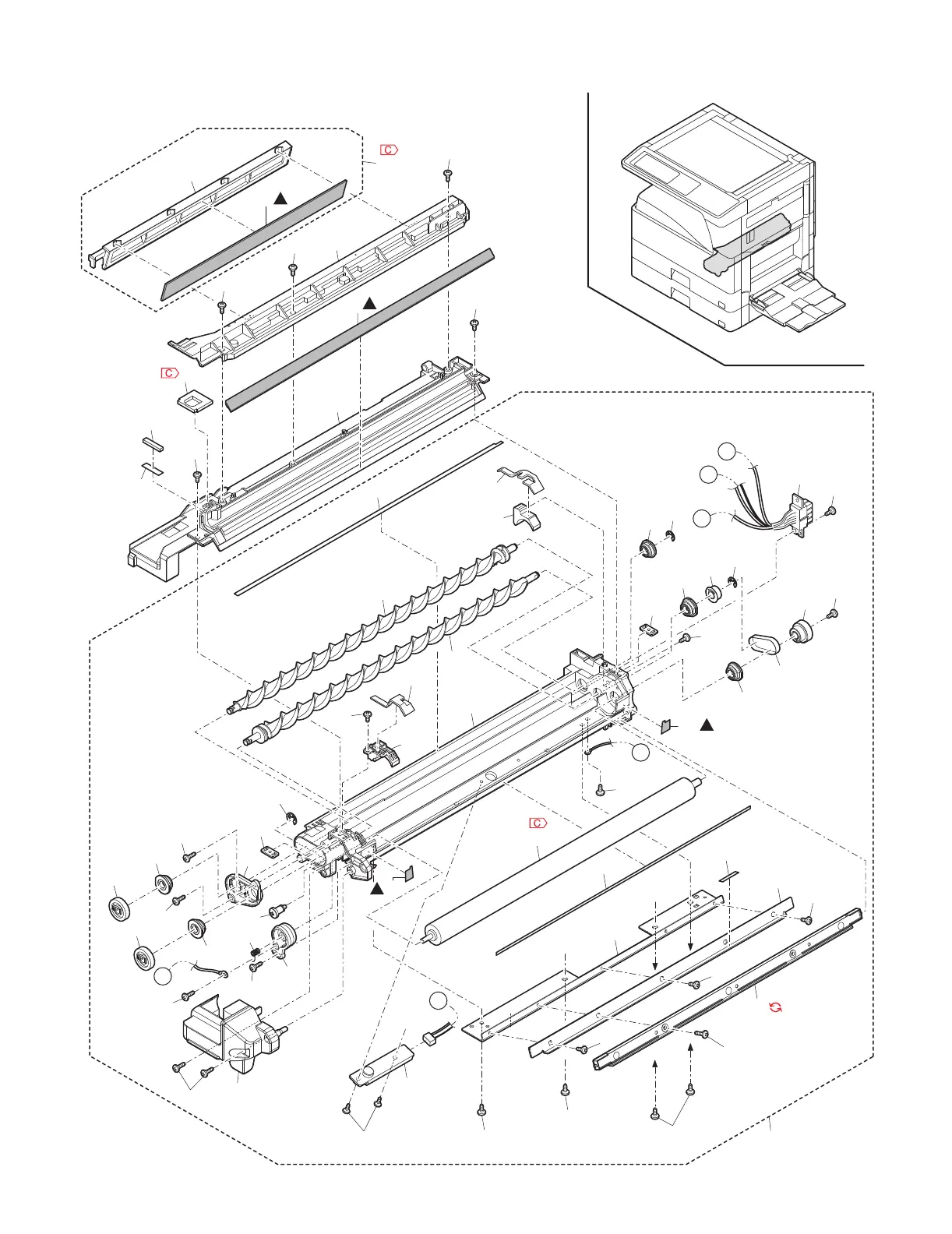 C

C

C