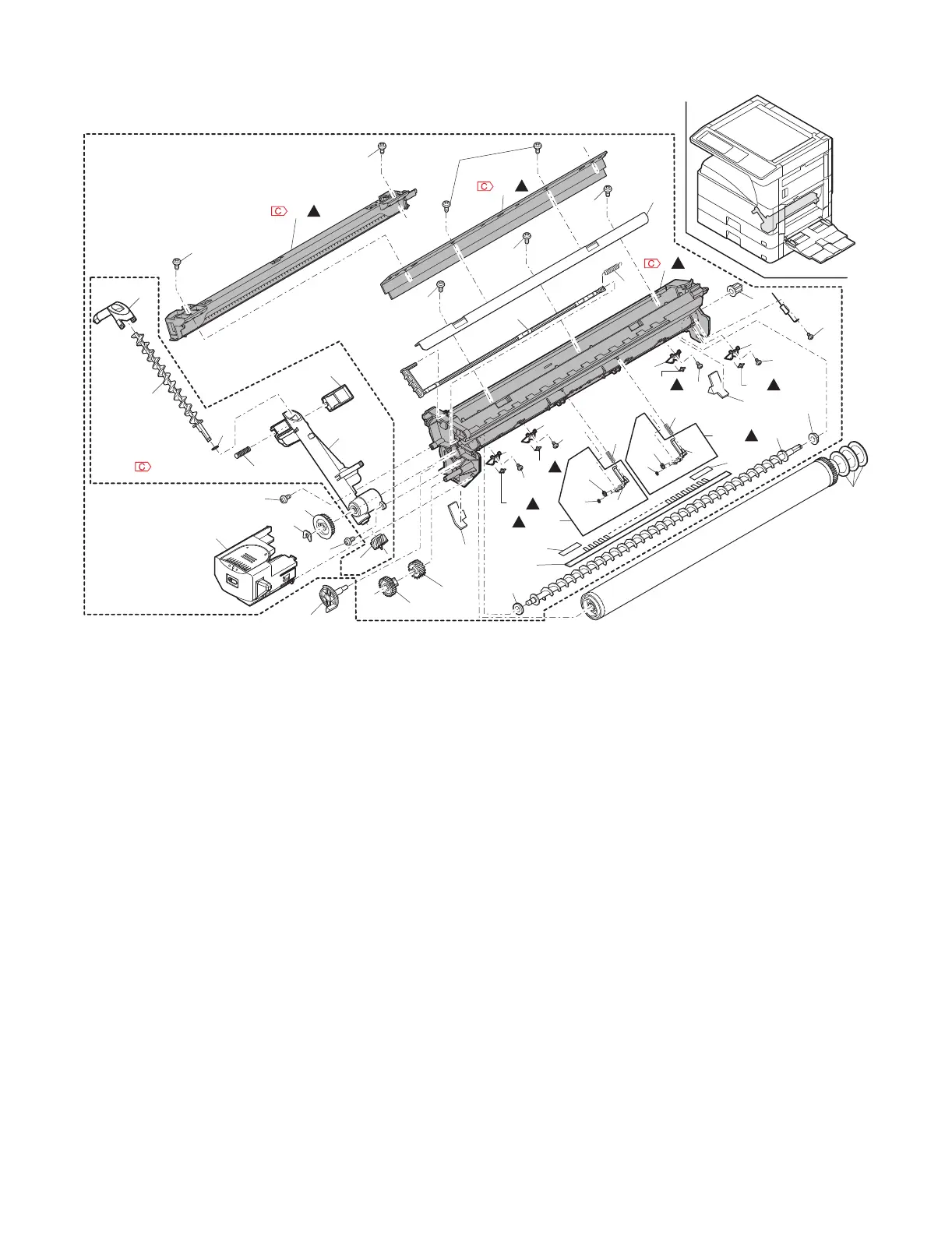 C
C
C
C