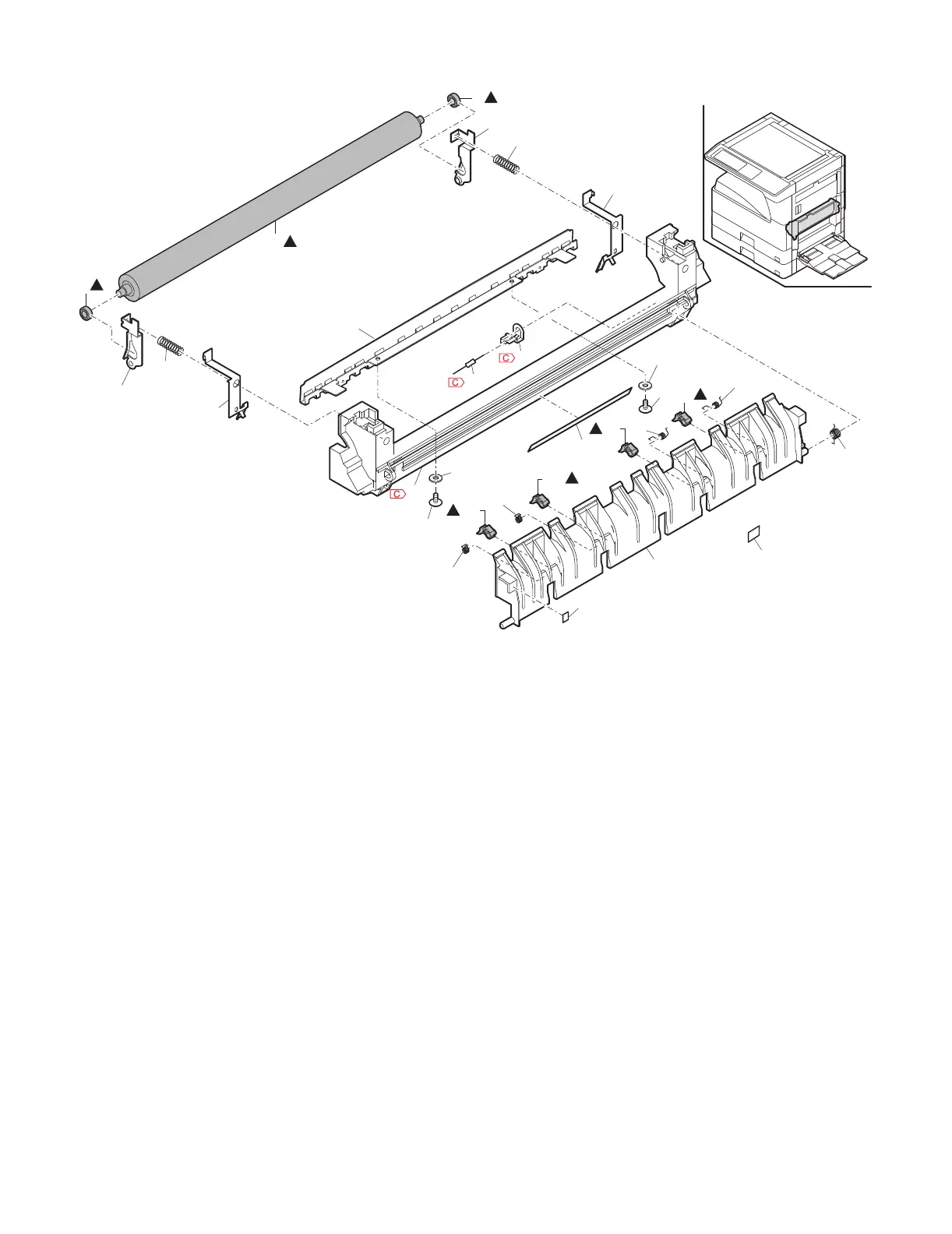 C
C
C