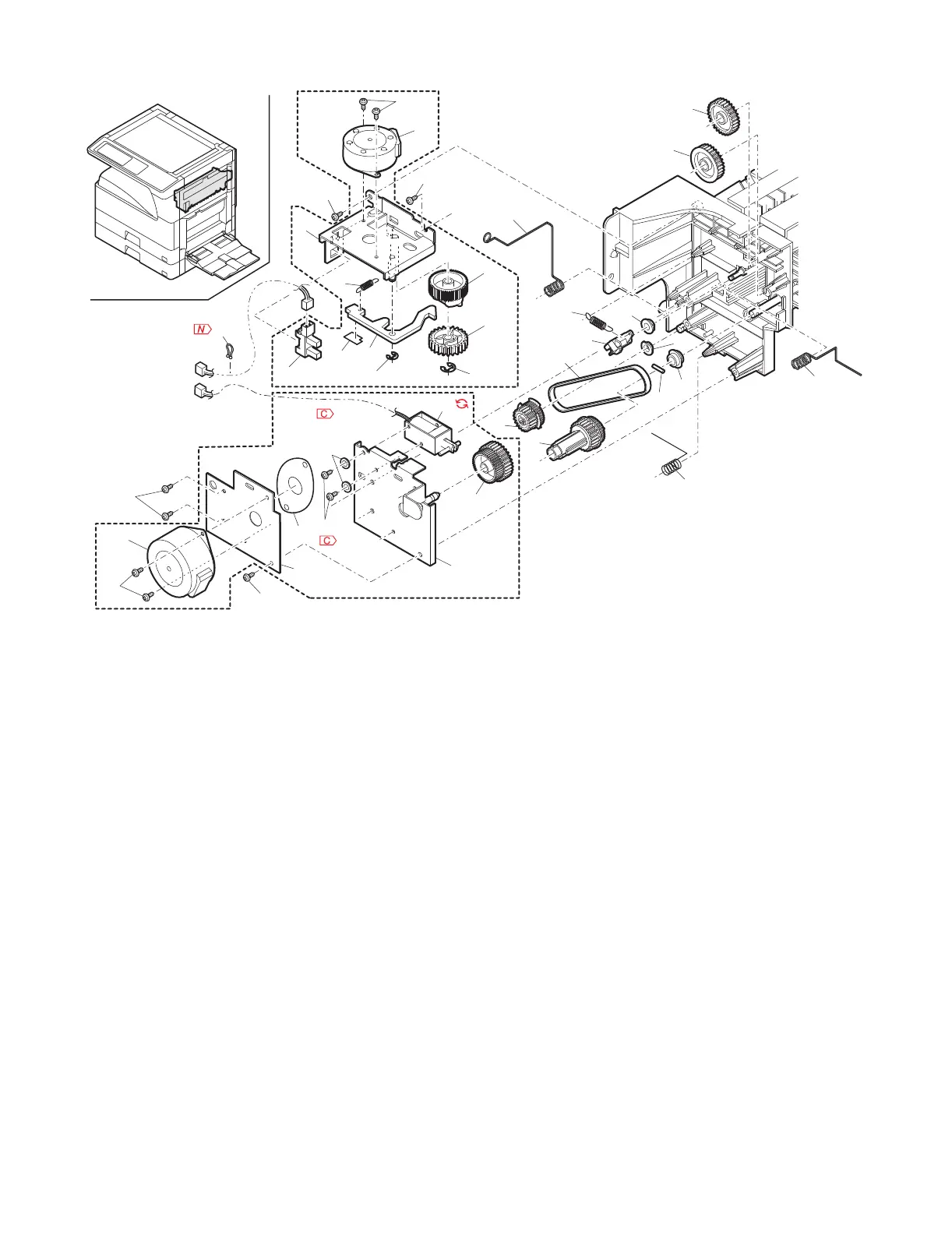 N

C

C