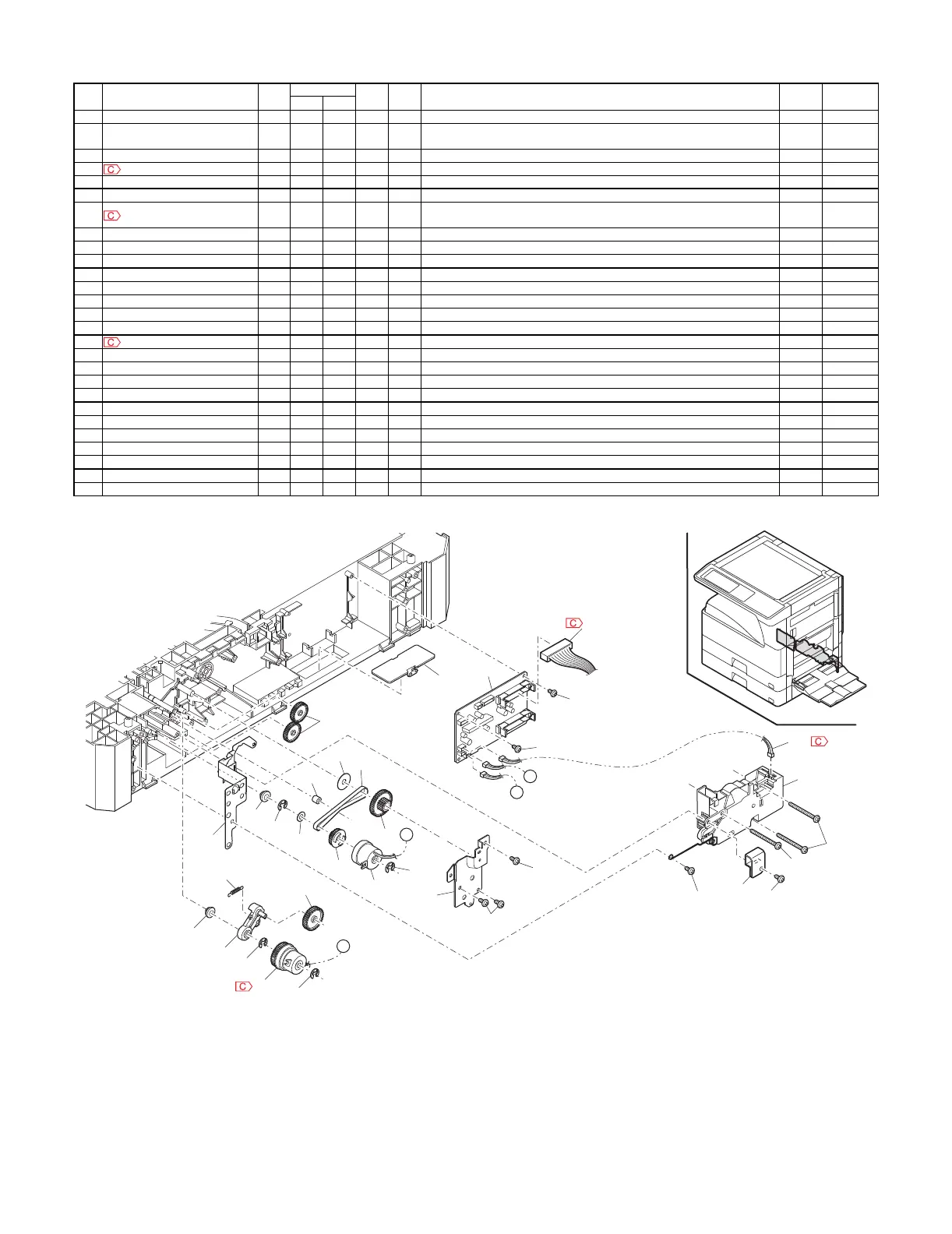 C

C

C

C

C

C