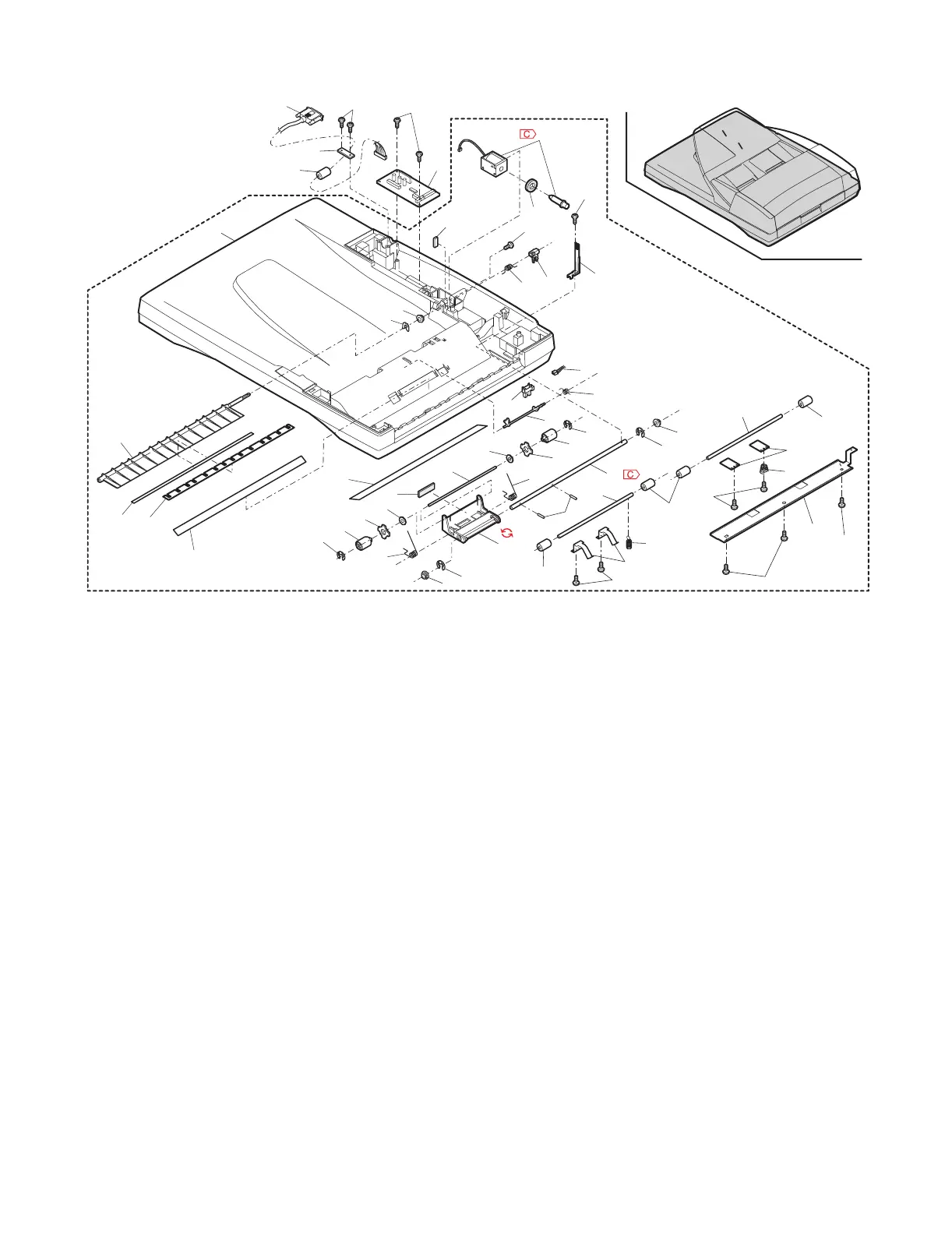 C

C